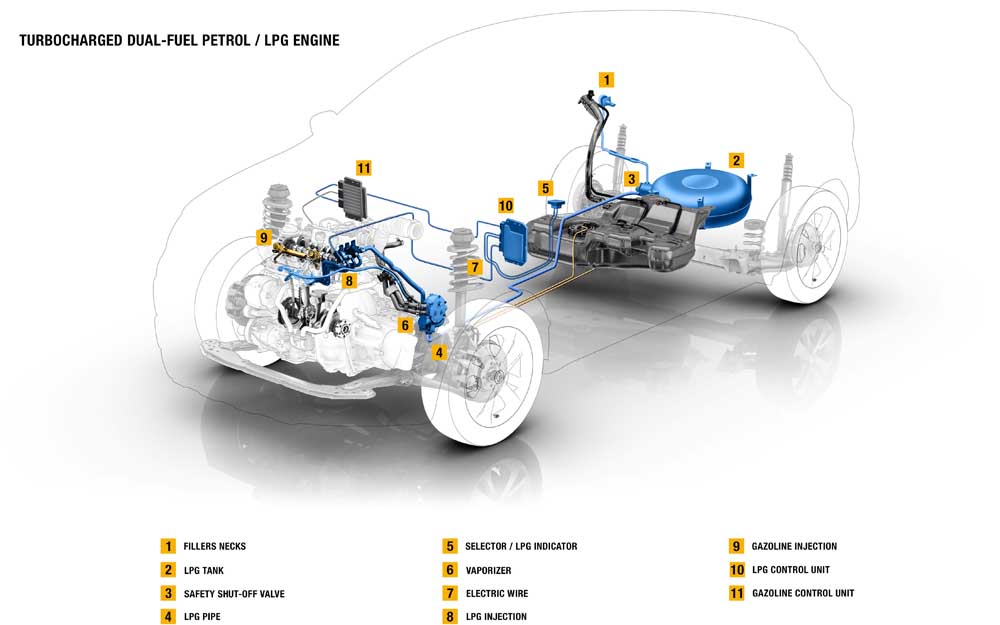 TURBOCHARGED DUAL-FUEL PETROL / LPG ENGINE

1
2
3
4
5
6
7
8
9
10
11

1 FILLERS NECKS
2 LPG TANK
3 SAFETY SHUT-OFF VALVE
4 LPG PIPE

5 SELECTOR / LPG INDICATOR
6 VAPORIZER
7 ELECTRIC WIRE
8 LPG INJECTION

9 GAZOLINE INJECTION
10 LPG CONTROL UNIT
11 GAZOLINE CONTROL UNIT