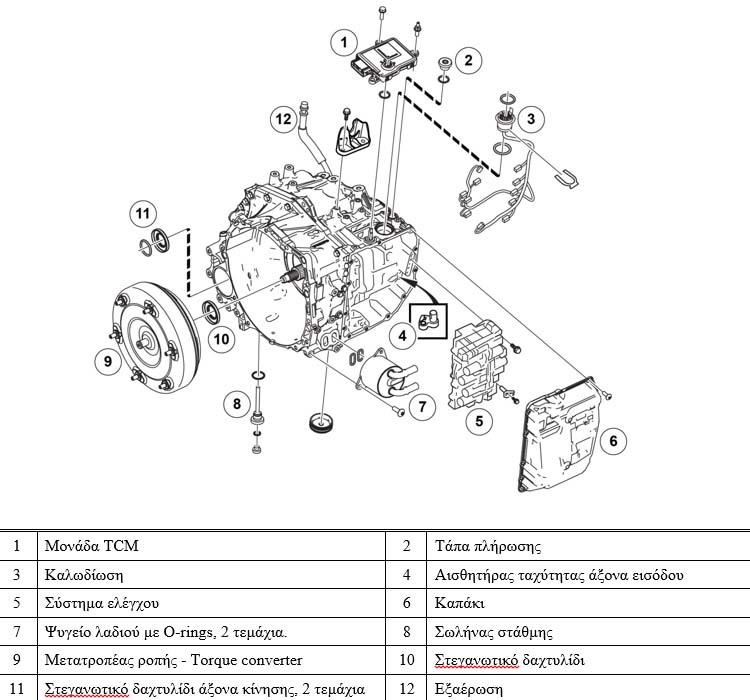 1
2
3
12
11
4
10
9
8
7
5
6

| 1 | Μονάδα TCM | 2 | Τάπα πλήρωσης |
|---|---|---|---|
| 3 | Καλωδίωση | 4 | Αισθητήρας ταχύτητας άξονα εισόδου |
| 5 | Σύστημα ελέγχου | 6 | Καπάκι |
| 7 | Ψυγείο λαδιού με O-rings, 2 τεμάχια. | 8 | Σωλήνας στάθμης |
| 9 | Μετατροπέας ροπής - Torque converter | 10 | Στεγανωτικό δαχτυλίδι |
| 11 | Στεγανωτικό δαχτυλίδι άξονα κίνησης, 2 τεμάχια | 12 | Εξαέρωση |