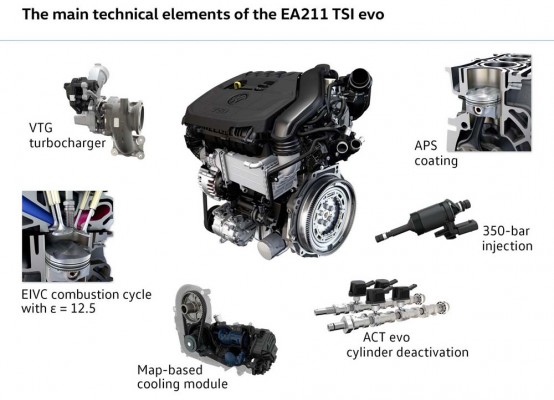 The main technical elements of the EA211 TSI evo

VTG turbocharger

APS coating

350-bar injection

EIVC combustion cycle with $\varepsilon = 12.5$

ACT evo cylinder deactivation

Map-based cooling module