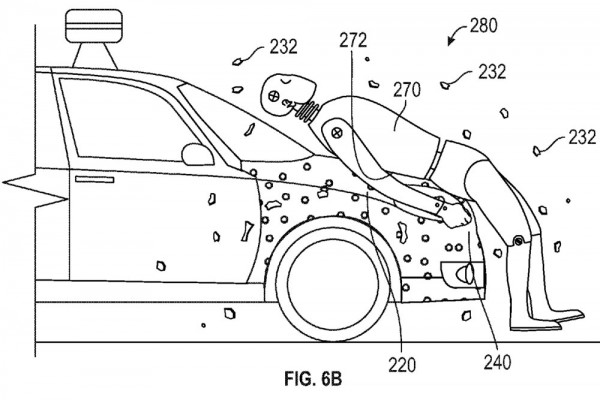 232
272
280
232
270
232
220
240
FIG. 6B