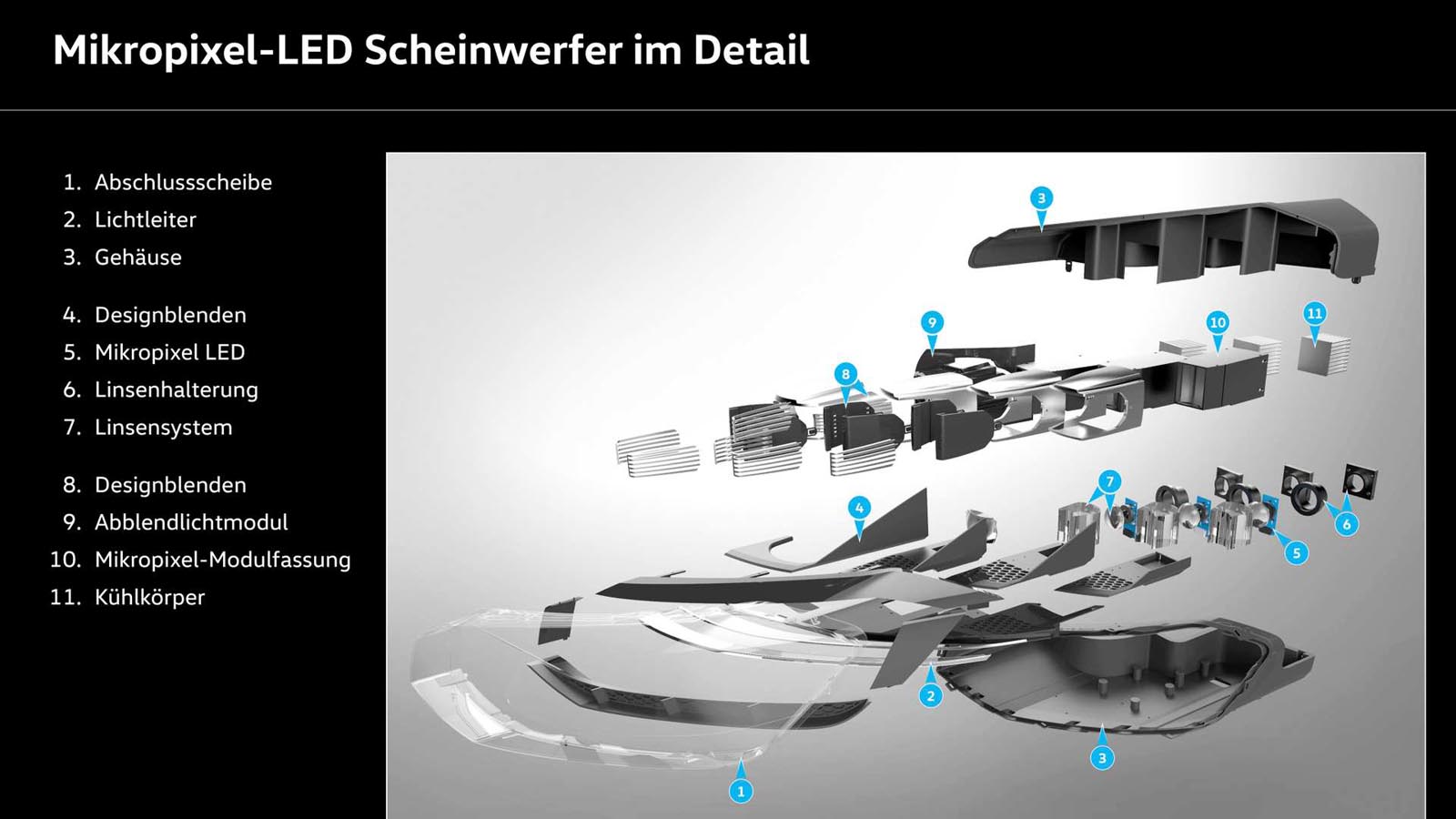 Mikropixel-LED Scheinwerfer im Detail

1. Abschlussscheibe
2. Lichtleiter
3. Gehäuse

4. Designblenden
5. Mikropixel LED
6. Linsenhalterung
7. Linsensystem

8. Designblenden
9. Abblendlichtmodul
10. Mikropixel-Modulfassung
11. Kühlkörper

3
9
10
11
8
7
4
6
5
2
3
1