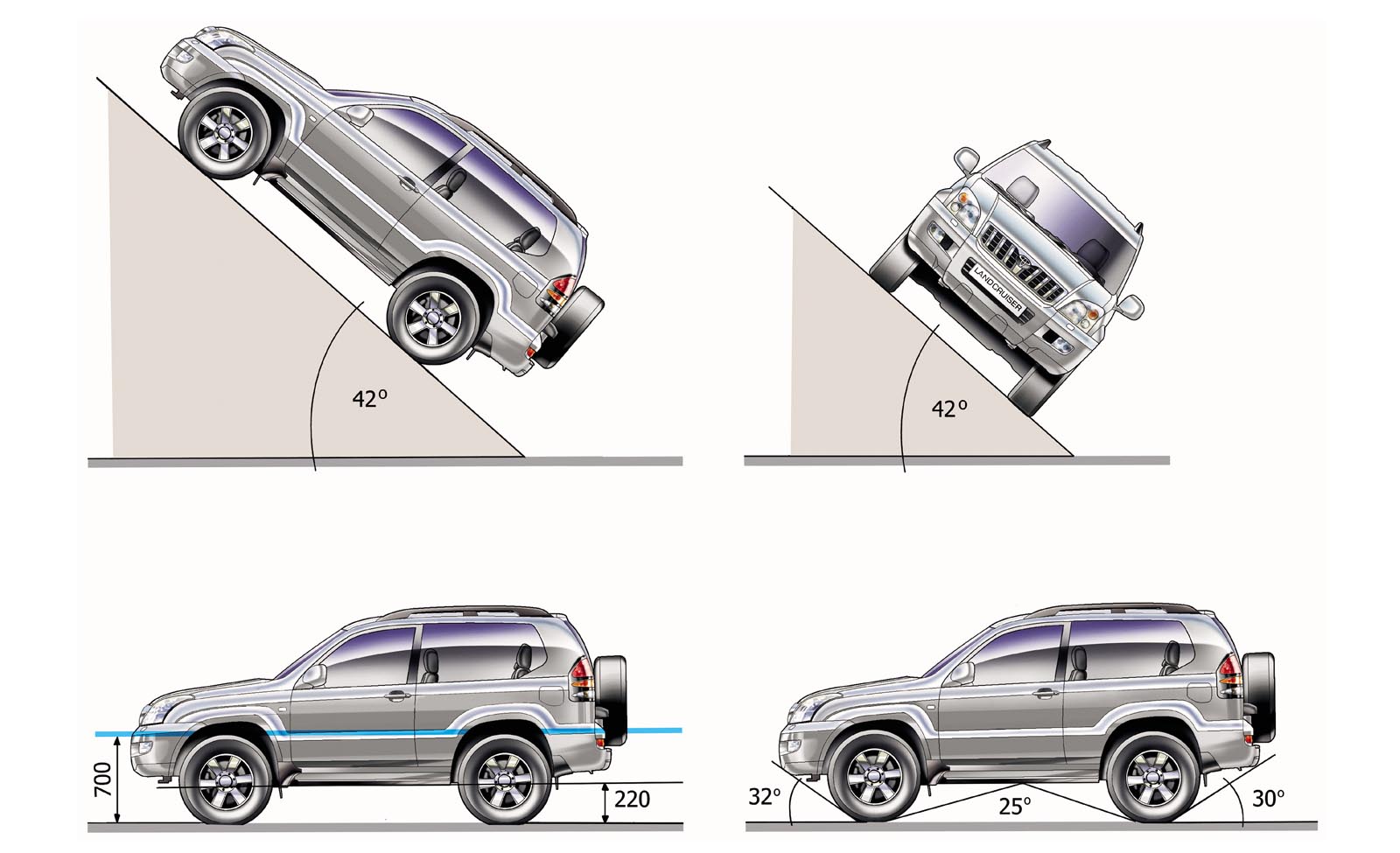 42°

LANDCRUISER

42°

700

220

32°

25°

30°