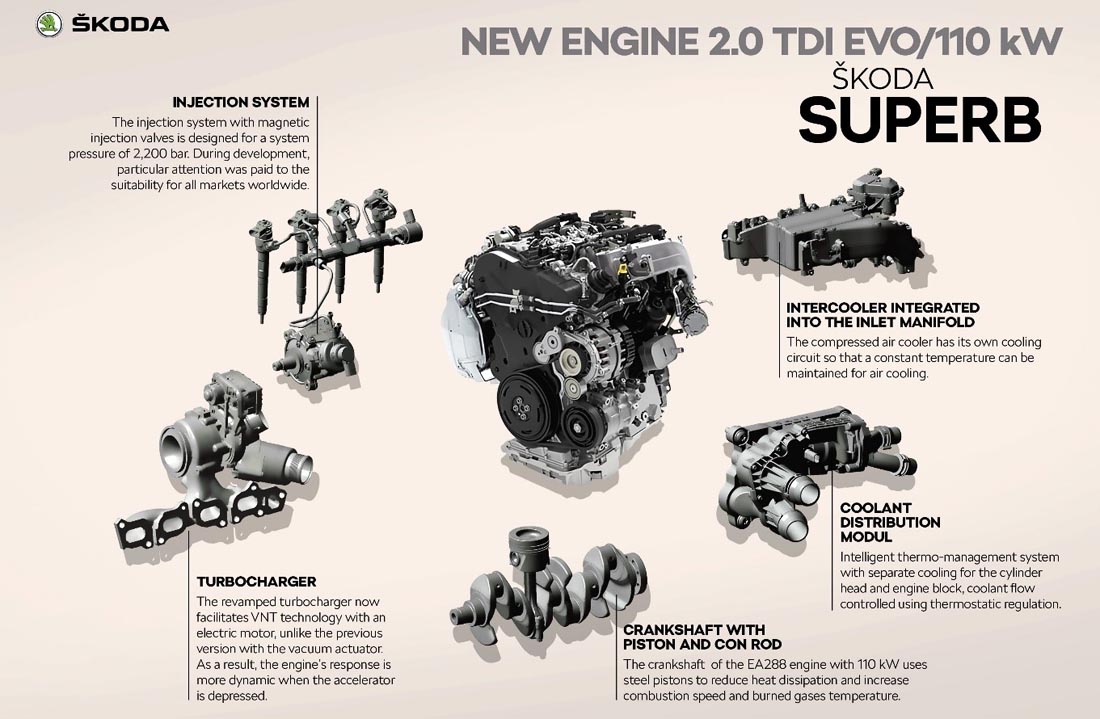 ŠKODA

NEW ENGINE 2.0 TDI EVO/110 kW

ŠKODA
SUPERB

INJECTION SYSTEM
The injection system with magnetic injection valves is designed for a system pressure of 2,200 bar. During development, particular attention was paid to the suitability for all markets worldwide.

INTERCOOLER INTEGRATED INTO THE INLET MANIFOLD
The compressed air cooler has its own cooling circuit so that a constant temperature can be maintained for air cooling.

COOLANT DISTRIBUTION MODUL
Intelligent thermo-management system with separate cooling for the cylinder head and engine block, coolant flow controlled using thermostatic regulation.

TURBOCHARGER
The revamped turbocharger now facilitates VNT technology with an electric motor, unlike the previous version with the vacuum actuator. As a result, the engine's response is more dynamic when the accelerator is depressed.

CRANKSHAFT WITH PISTON AND CON ROD
The crankshaft of the EA288 engine with 110 kW uses steel pistons to reduce heat dissipation and increase combustion speed and burned gases temperature.