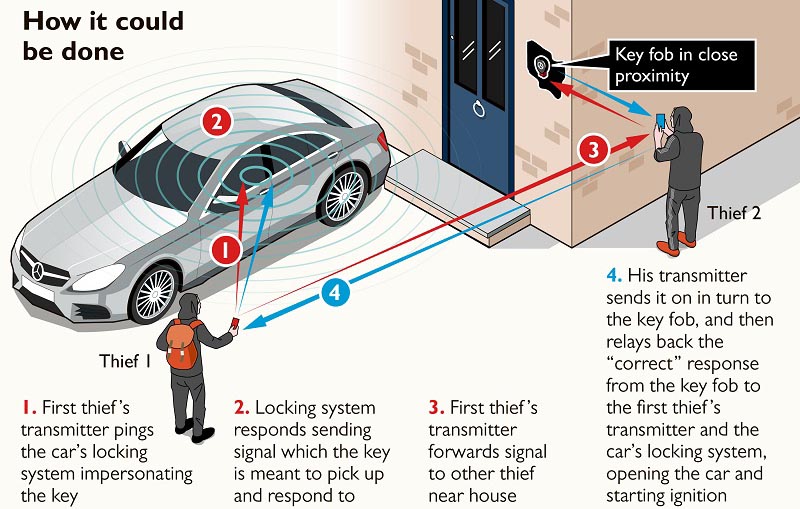 How it could be done

Key fob in close proximity

2

3

1

4

Thief 2

Thief 1

1. First thief's transmitter pings the car's locking system impersonating the key

2. Locking system responds sending signal which the key is meant to pick up and respond to

3. First thief's transmitter forwards signal to other thief near house

4. His transmitter sends it on in turn to the key fob, and then relays back the "correct" response from the key fob to the first thief's transmitter and the car's locking system, opening the car and starting ignition