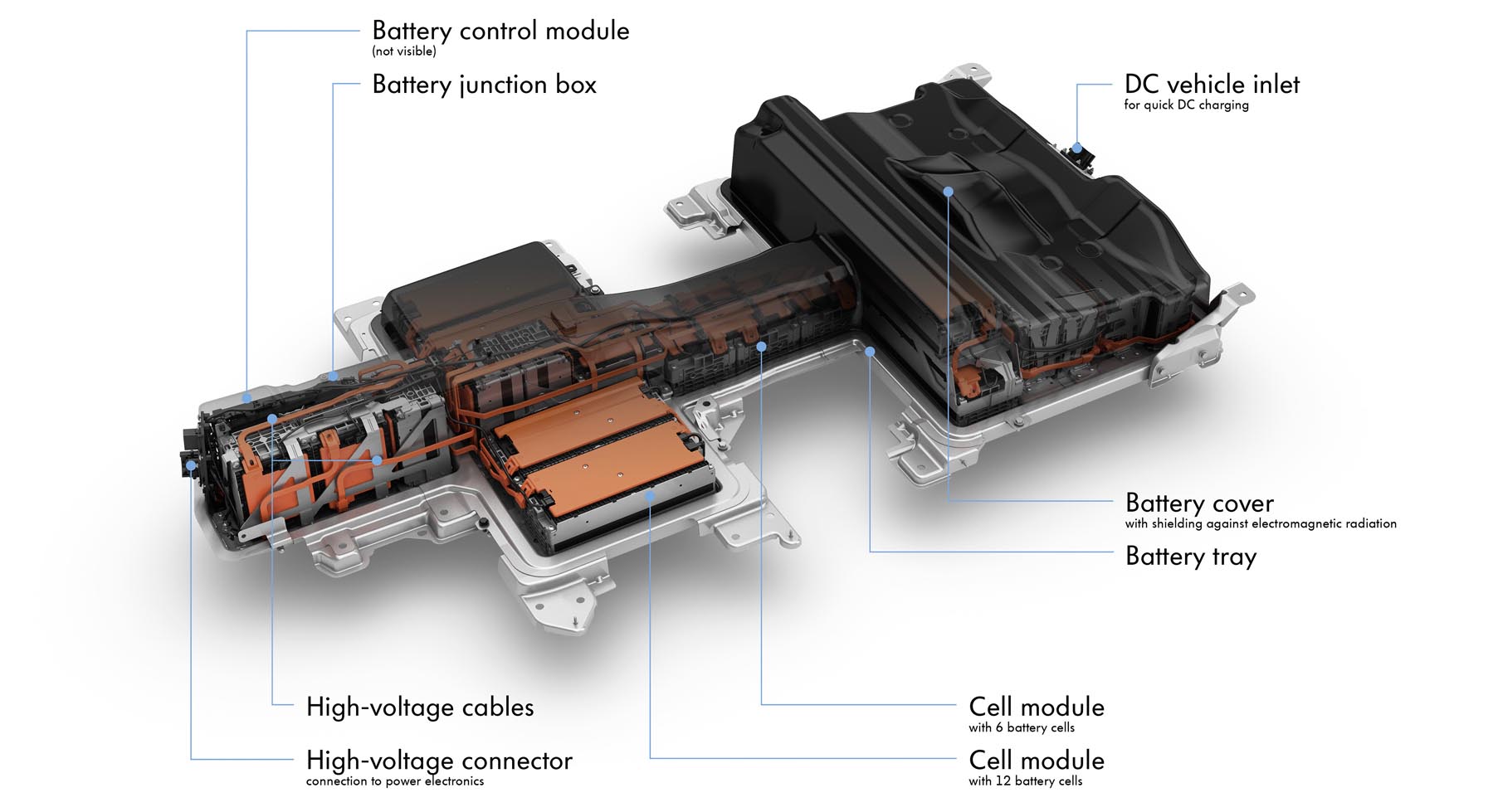 Battery control module
(not visible)

Battery junction box

DC vehicle inlet
for quick DC charging

Battery cover
with shielding against electromagnetic radiation

Battery tray

High-voltage cables

High-voltage connector
connection to power electronics

Cell module
with 6 battery cells

Cell module
with 12 battery cells