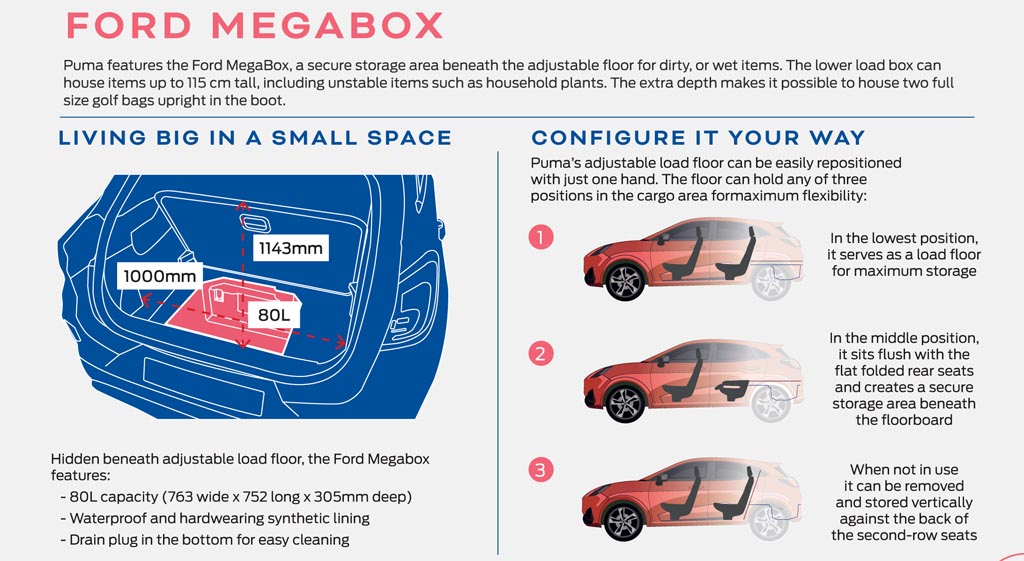 FORD MEGABOX

Puma features the Ford MegaBox, a secure storage area beneath the adjustable floor for dirty, or wet items. The lower load box can house items up to 115 cm tall, including unstable items such as household plants. The extra depth makes it possible to house two full size golf bags upright in the boot.

LIVING BIG IN A SMALL SPACE

1143mm

1000mm

80L

Hidden beneath adjustable load floor, the Ford Megabox features:
- 80L capacity (763 wide x 752 long x 305mm deep)
- Waterproof and hardwearing synthetic lining
- Drain plug in the bottom for easy cleaning

CONFIGURE IT YOUR WAY

Puma's adjustable load floor can be easily repositioned with just one hand. The floor can hold any of three positions in the cargo area formaximum flexibility:

1

In the lowest position, it serves as a load floor for maximum storage

2

In the middle position, it sits flush with the flat folded rear seats and creates a secure storage area beneath the floorboard

3

When not in use it can be removed and stored vertically against the back of the second-row seats