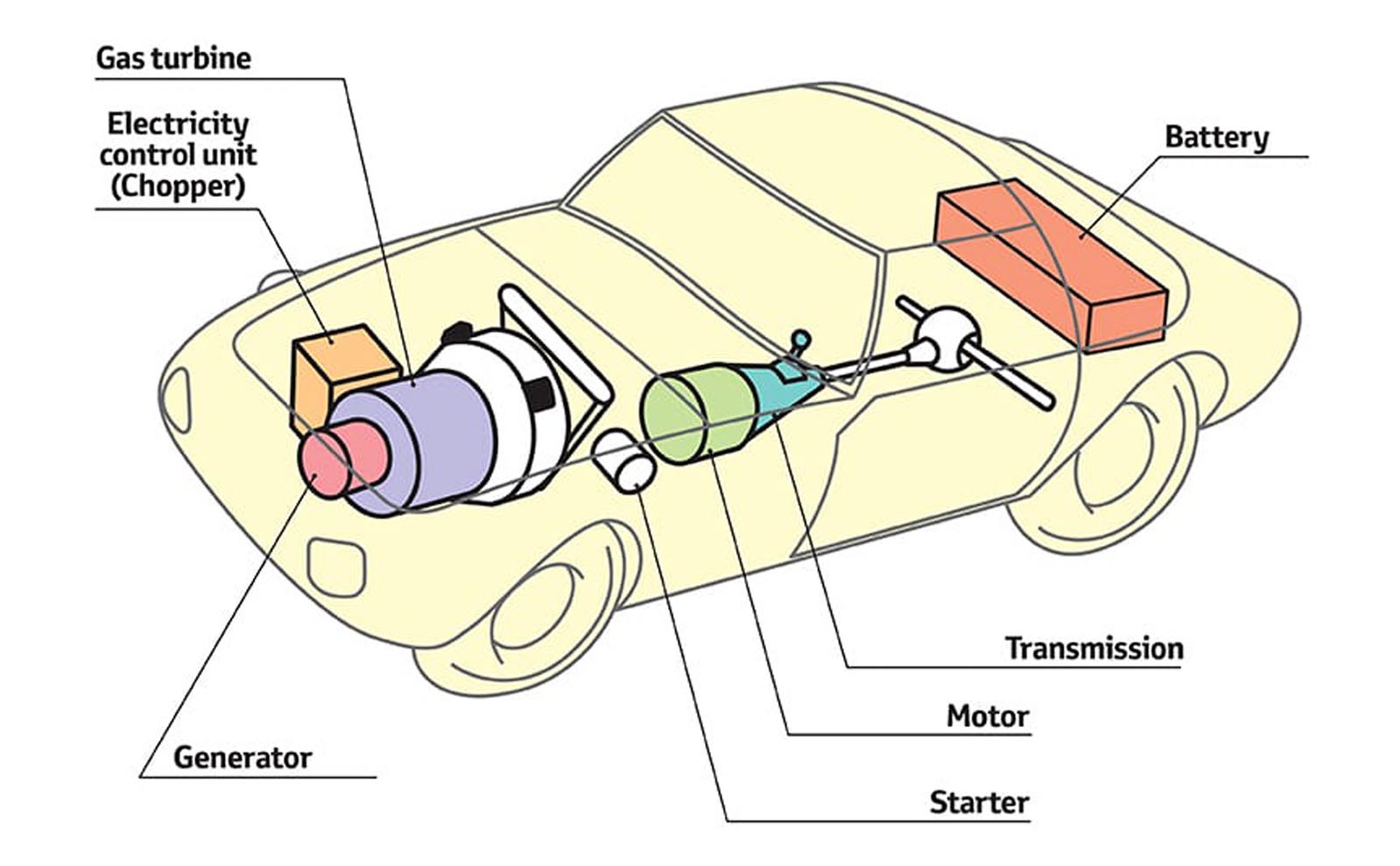 Gas turbine

Electricity control unit (Chopper)

Battery

Transmission

Motor

Generator

Starter