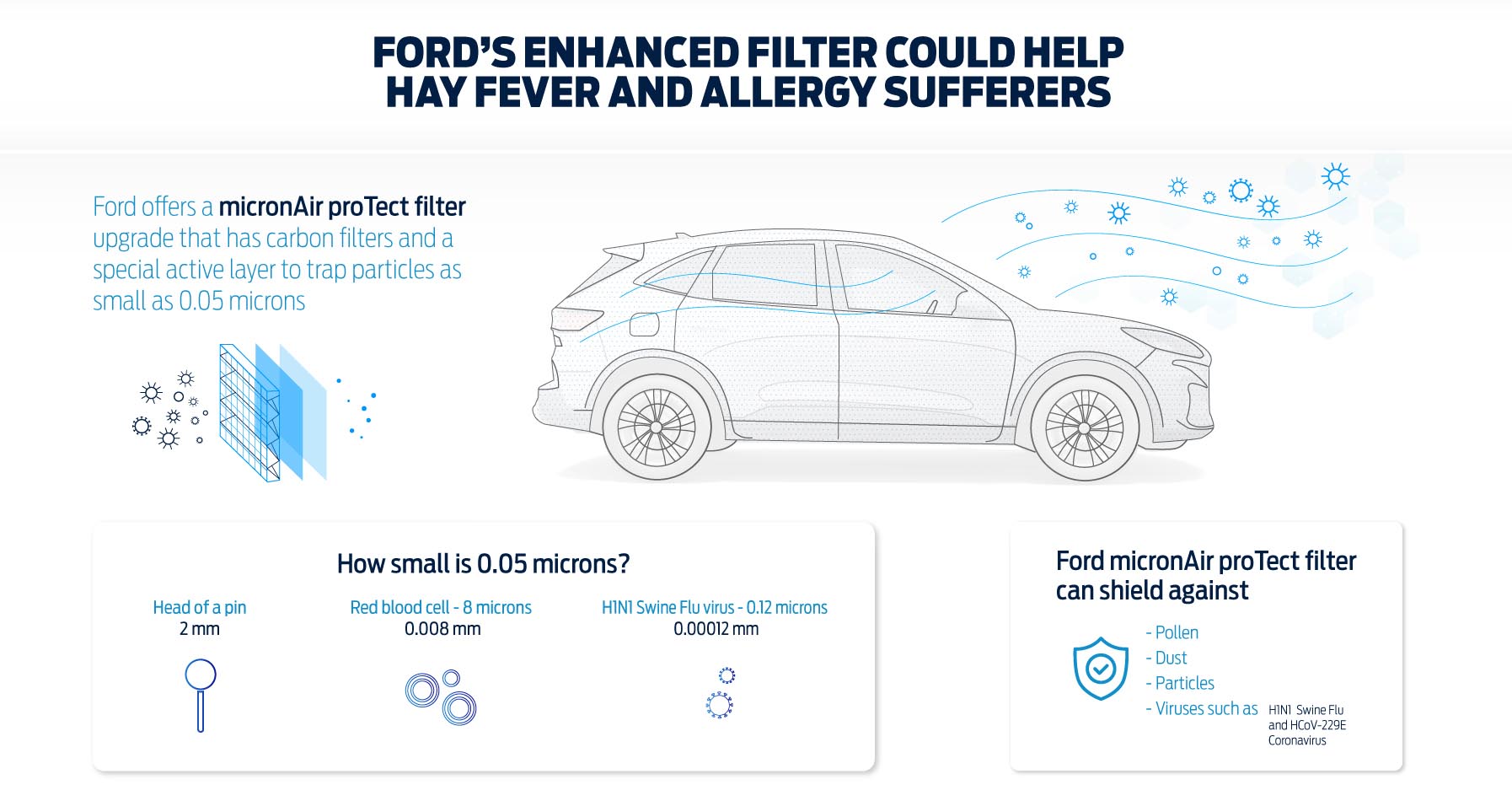 FORD'S ENHANCED FILTER COULD HELP HAY FEVER AND ALLERGY SUFFERERS

Ford offers a micronAir proTect filter upgrade that has carbon filters and a special active layer to trap particles as small as 0.05 microns

How small is 0.05 microns?

Head of a pin
2 mm

Red blood cell - 8 microns
0.008 mm

H1N1 Swine Flu virus - 0.12 microns
0.00012 mm

Ford micronAir proTect filter can shield against

- Pollen
- Dust
- Particles
- Viruses such as H1N1 Swine Flu and HCoV-229E Coronavirus