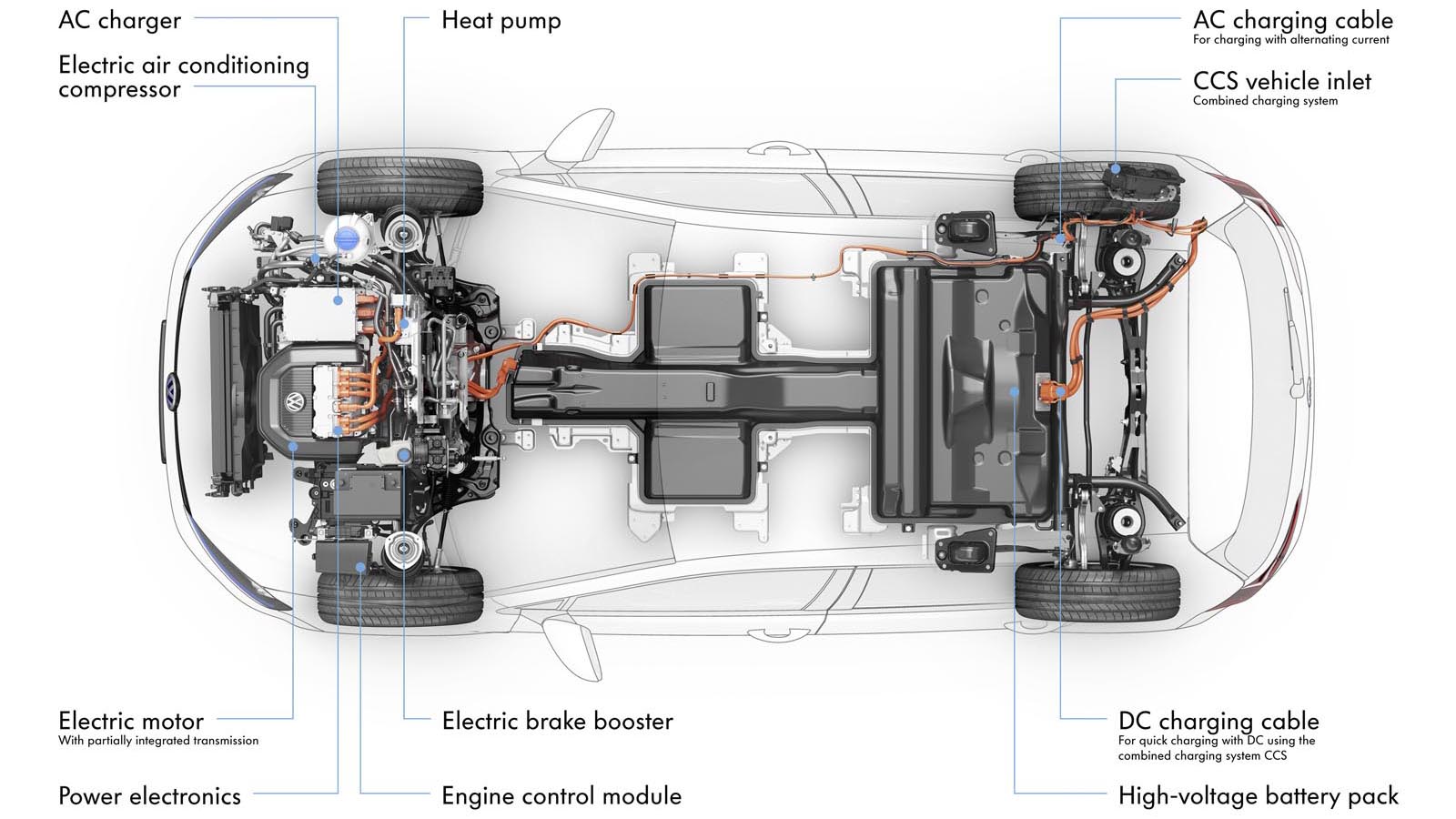 AC charger

Electric air conditioning compressor

Heat pump

AC charging cable
For charging with alternating current

CCS vehicle inlet
Combined charging system

Electric motor
With partially integrated transmission

Power electronics

Electric brake booster

Engine control module

DC charging cable
For quick charging with DC using the combined charging system CCS

High-voltage battery pack