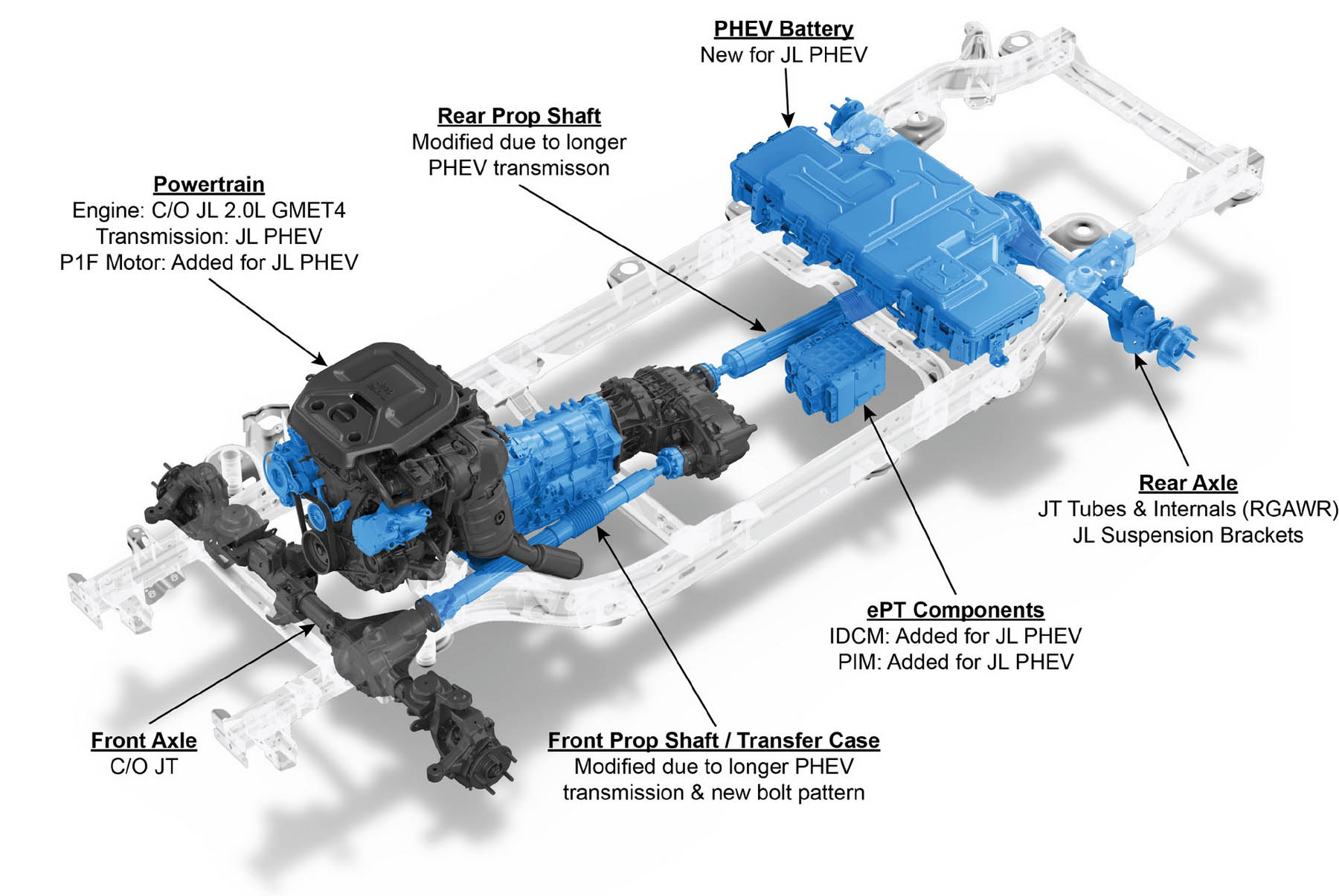 PHEV Battery
New for JL PHEV

Rear Prop Shaft
Modified due to longer PHEV transmisson

Powertrain
Engine: C/O JL 2.0L GMET4
Transmission: JL PHEV
P1F Motor: Added for JL PHEV

Rear Axle
JT Tubes & Internals (RGAWR)
JL Suspension Brackets

ePT Components
IDCM: Added for JL PHEV
PIM: Added for JL PHEV

Front Axle
C/O JT

Front Prop Shaft / Transfer Case
Modified due to longer PHEV transmission & new bolt pattern