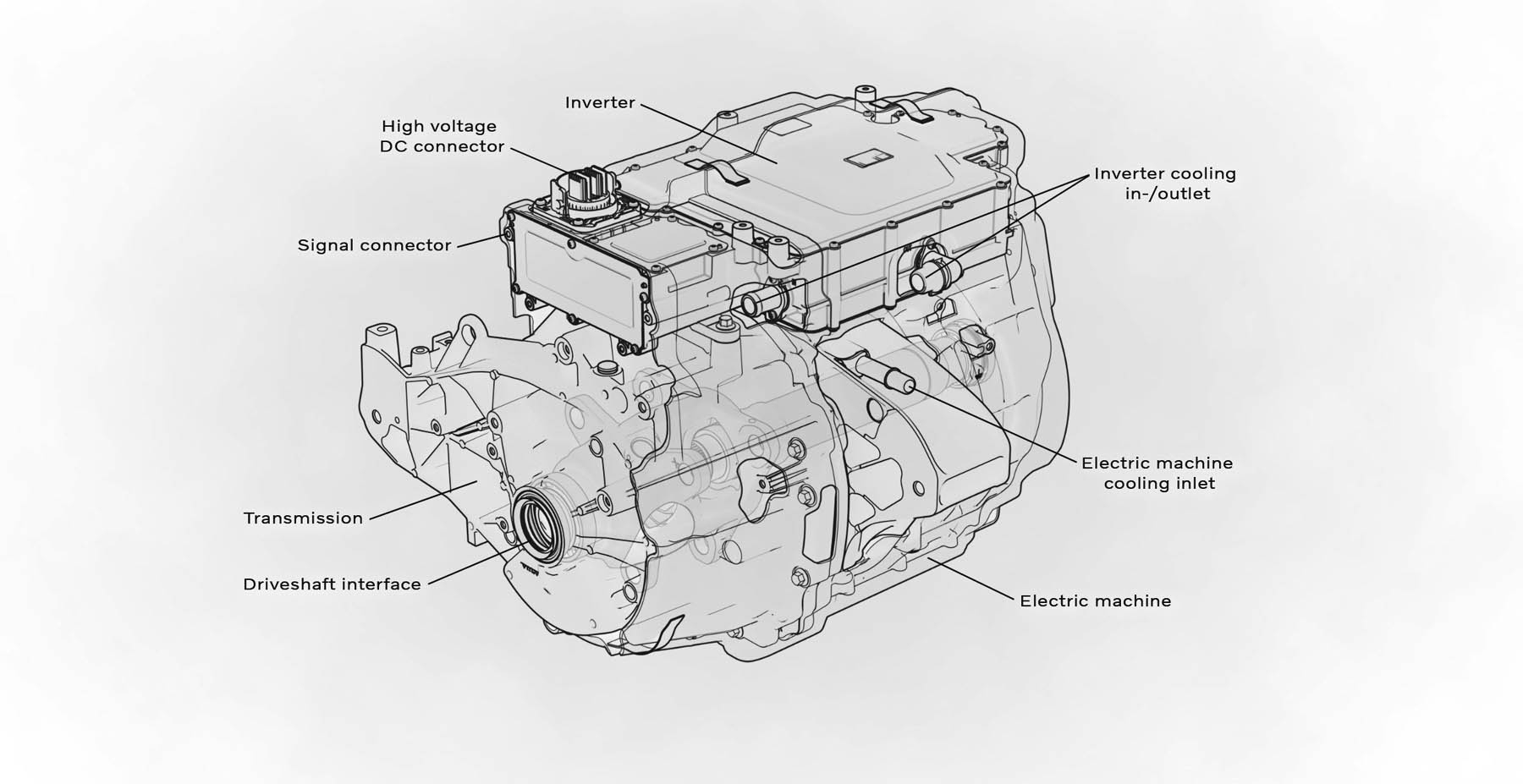 Inverter

High voltage DC connector

Inverter cooling in-/outlet

Signal connector

Electric machine cooling inlet

Transmission

Driveshaft interface

Electric machine