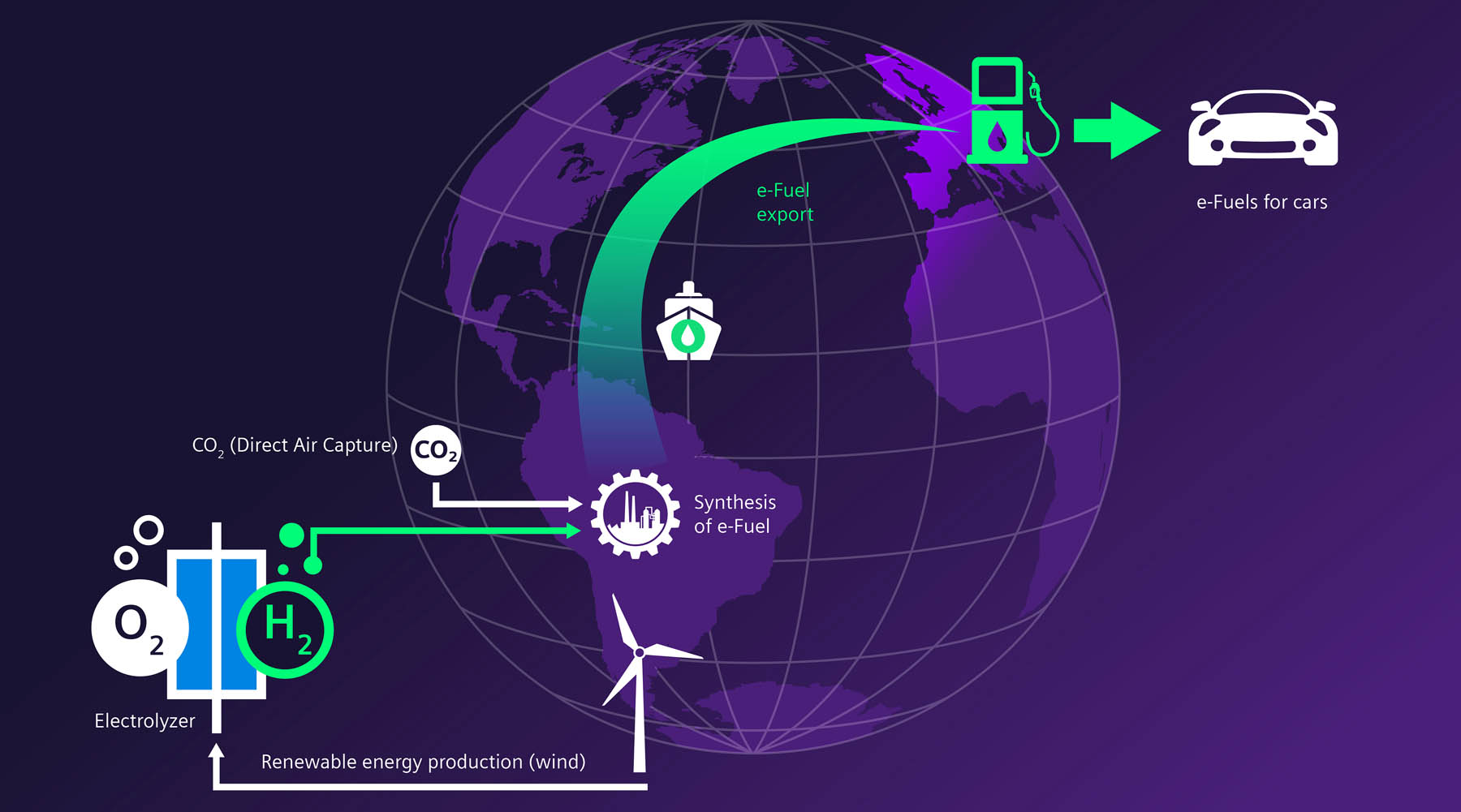 e-Fuel export

e-Fuels for cars

$CO_2$ (Direct Air Capture) $CO_2$

Synthesis of e-Fuel

$O_2$

$H_2$

Electrolyzer

Renewable energy production (wind)