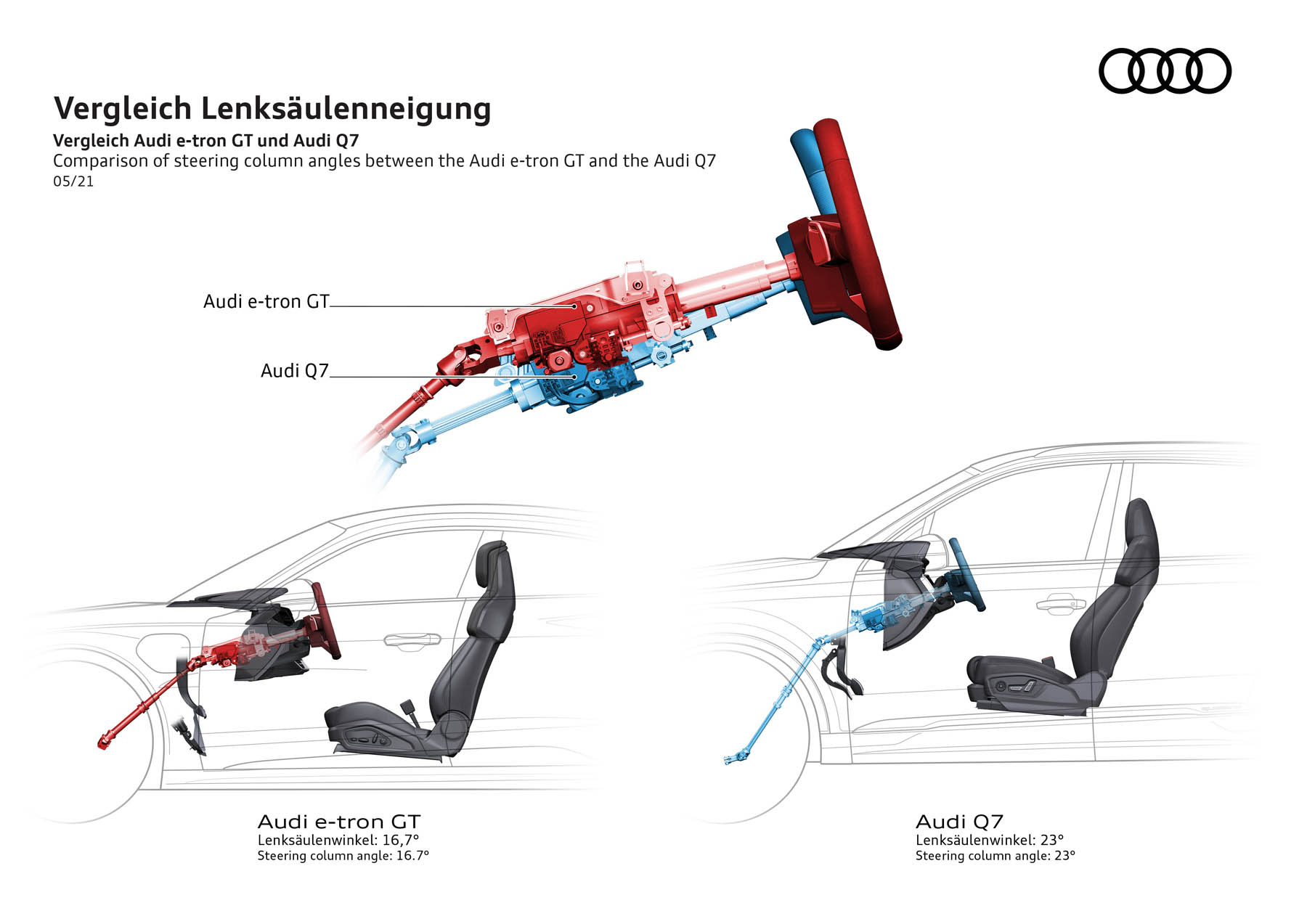 Vergleich Lenksäulenneigung

Vergleich Audi e-tron GT und Audi Q7
Comparison of steering column angles between the Audi e-tron GT and the Audi Q7
05/21

Audi e-tron GT

Audi Q7

Audi e-tron GT
Lenksäulenwinkel: 16,7°
Steering column angle: 16.7°

Audi Q7
Lenksäulenwinkel: 23°
Steering column angle: 23°