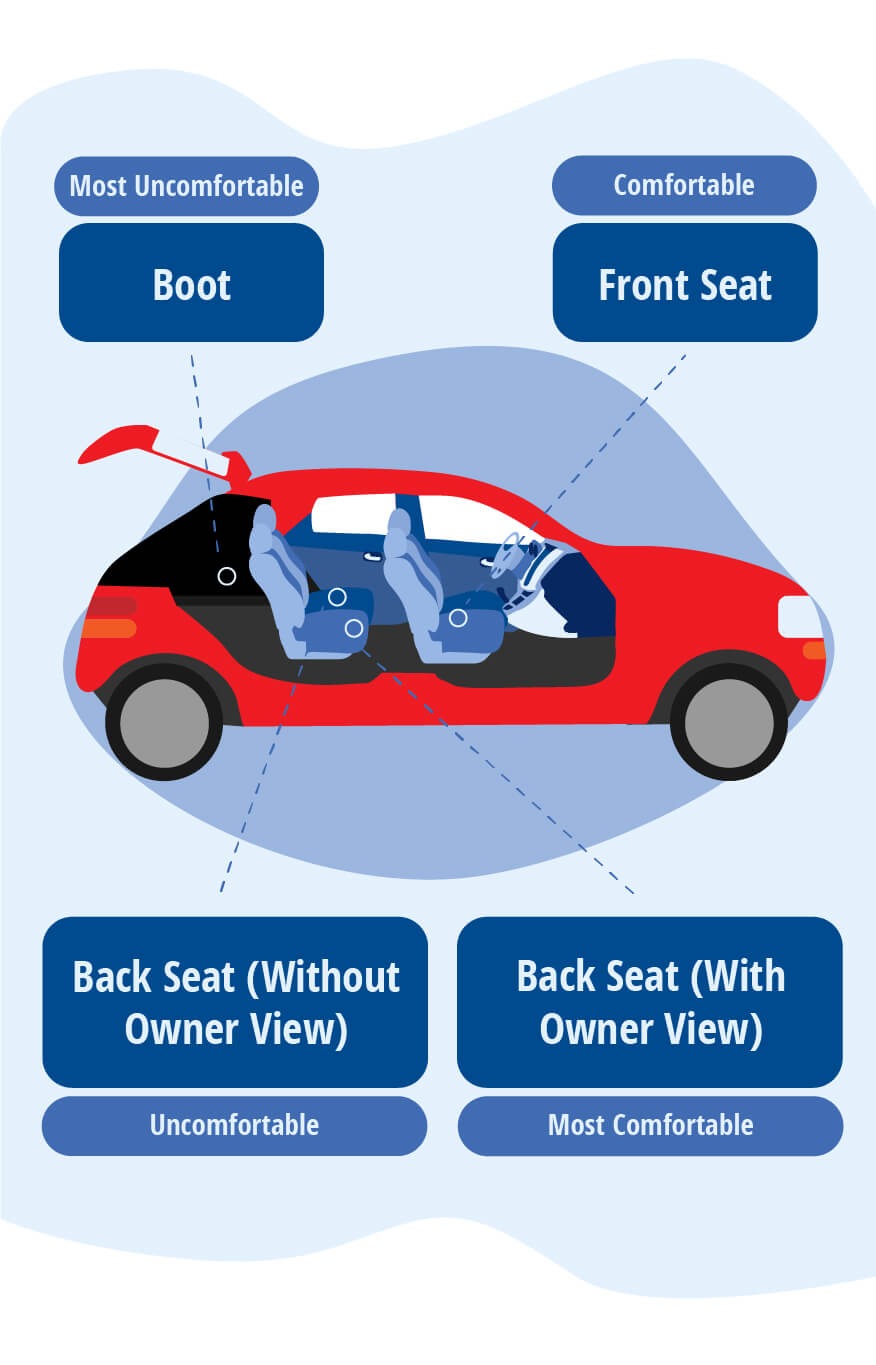 Most Uncomfortable

Boot

Comfortable

Front Seat

Back Seat (Without Owner View)

Uncomfortable

Back Seat (With Owner View)

Most Comfortable