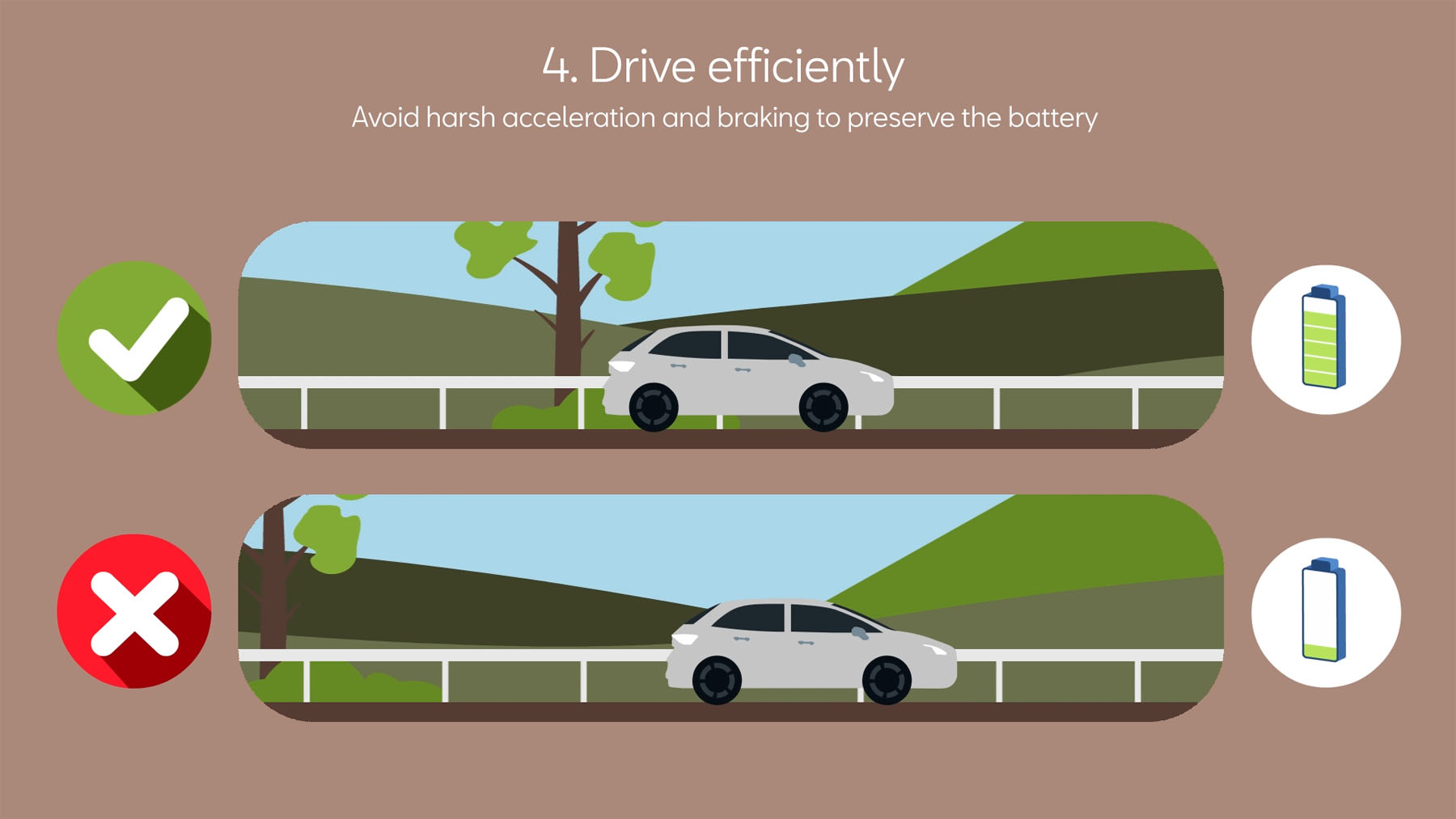 4. Drive efficiently
Avoid harsh acceleration and braking to preserve the battery