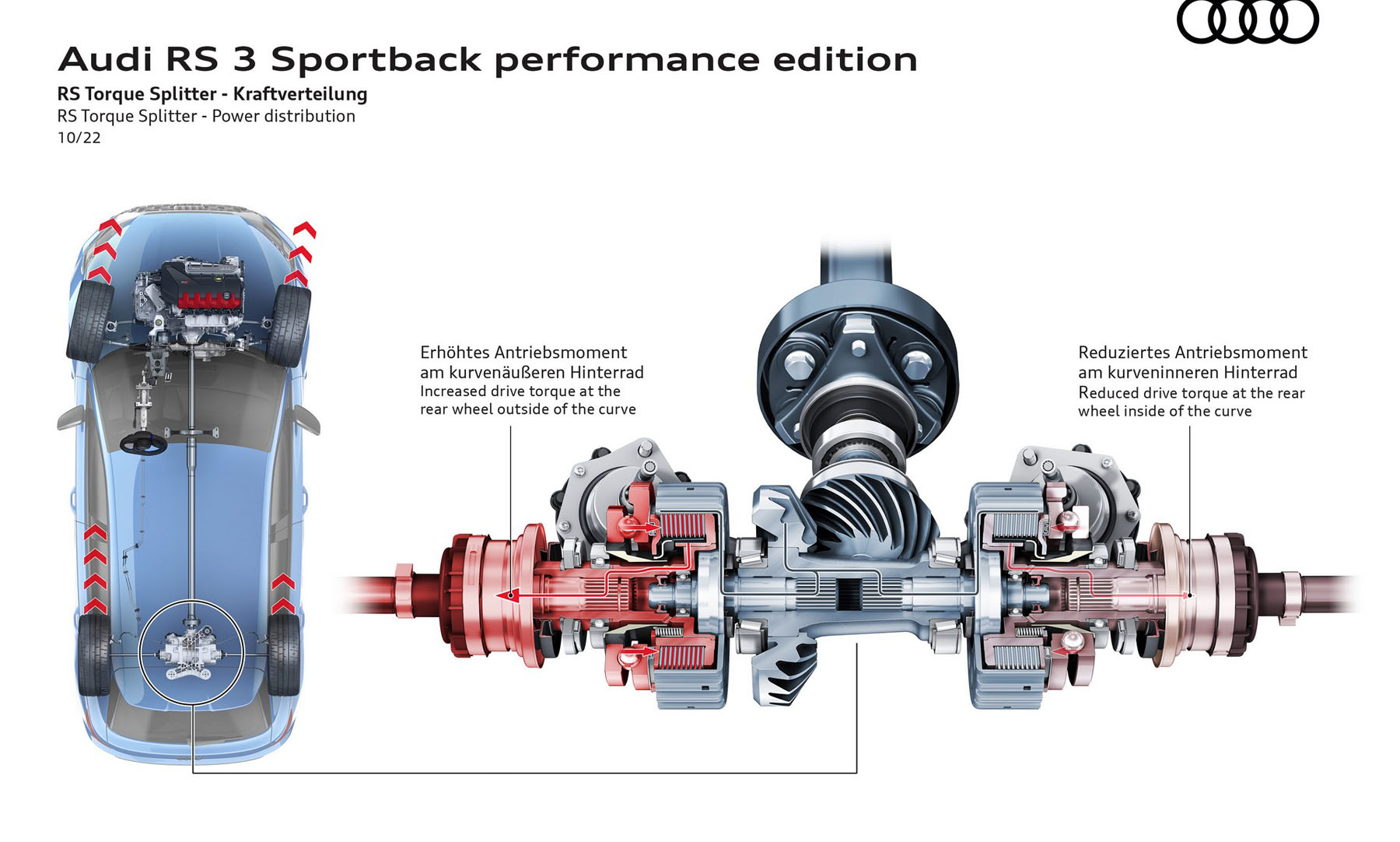 Audi RS 3 Sportback performance edition
RS Torque Splitter - Kraftverteilung
RS Torque Splitter - Power distribution
10/22

Erhöhtes Antriebsmoment am kurvenäußeren Hinterrad
Increased drive torque at the rear wheel outside of the curve

Reduziertes Antriebsmoment am kurveninneren Hinterrad
Reduced drive torque at the rear wheel inside of the curve