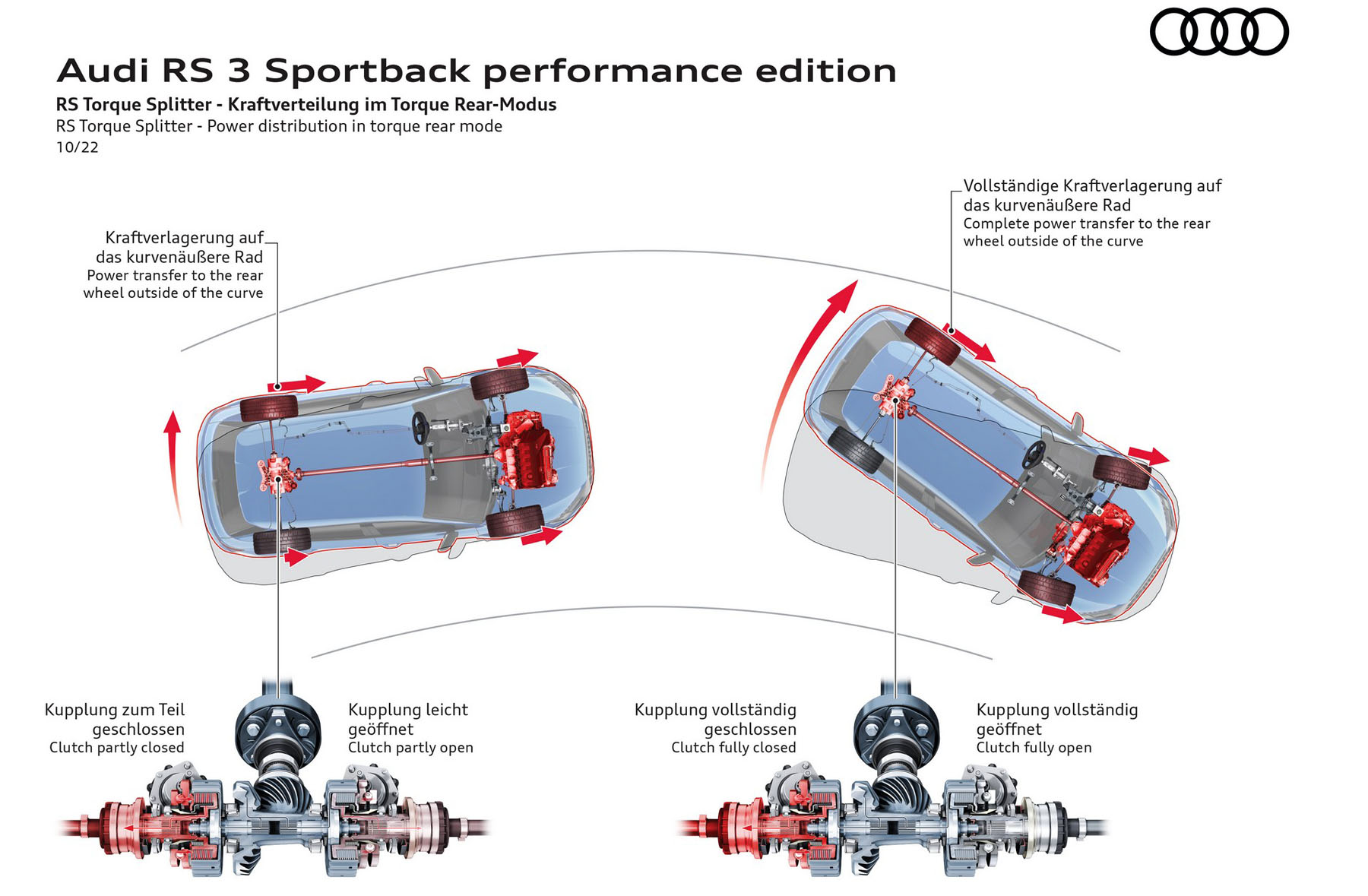 Audi RS 3 Sportback performance edition
RS Torque Splitter - Kraftverteilung im Torque Rear-Modus
RS Torque Splitter - Power distribution in torque rear mode
10/22

Kraftverlagerung auf das kurvenäußere Rad
Power transfer to the rear wheel outside of the curve

Vollständige Kraftverlagerung auf das kurvenäußere Rad
Complete power transfer to the rear wheel outside of the curve

Kupplung zum Teil geschlossen
Clutch partly closed

Kupplung leicht geöffnet
Clutch partly open

Kupplung vollständig geschlossen
Clutch fully closed

Kupplung vollständig geöffnet
Clutch fully open