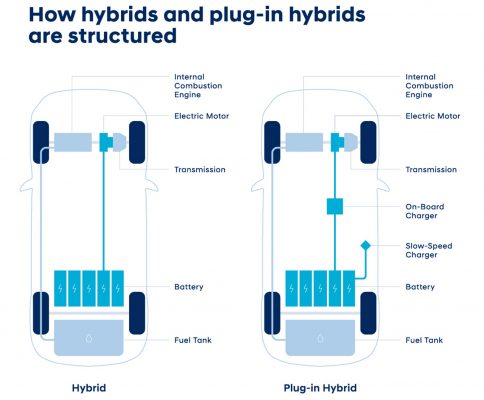 How hybrids and plug-in hybrids are structured

Internal Combustion Engine

Electric Motor

Transmission

Battery

Fuel Tank

Hybrid

Internal Combustion Engine

Electric Motor

Transmission

On-Board Charger

Slow-Speed Charger

Battery

Fuel Tank

Plug-in Hybrid