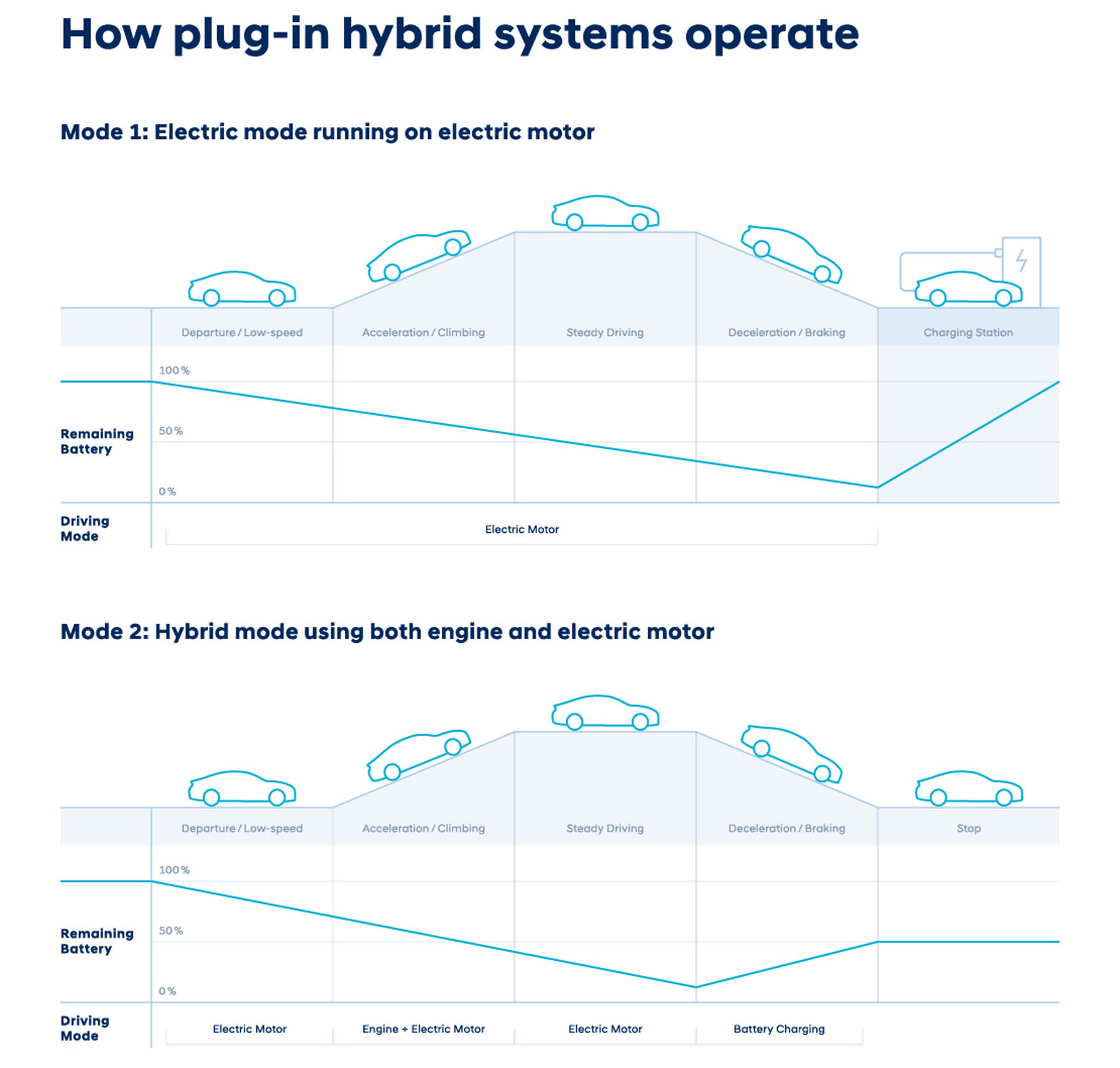 How plug-in hybrid systems operate

Mode 1: Electric mode running on electric motor

Departure / Low-speed
Acceleration / Climbing
Steady Driving
Deceleration / Braking
Charging Station

Remaining Battery
100 %
50 %
0 %

Driving Mode
Electric Motor

Mode 2: Hybrid mode using both engine and electric motor

Departure / Low-speed
Acceleration / Climbing
Steady Driving
Deceleration / Braking
Stop

Remaining Battery
100 %
50 %
0 %

Driving Mode
Electric Motor
Engine + Electric Motor
Electric Motor
Battery Charging