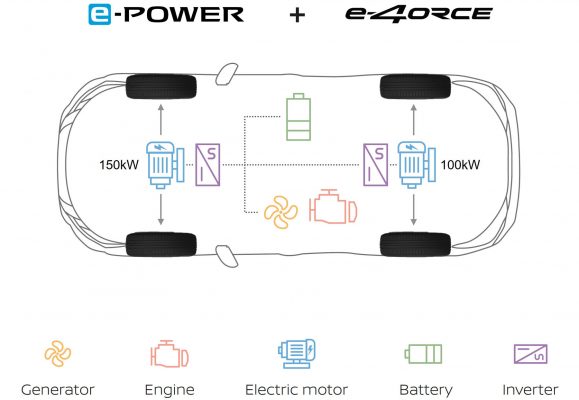 e-POWER + e-4ORCE

150kW

100kW

Generator Engine Electric motor Battery Inverter