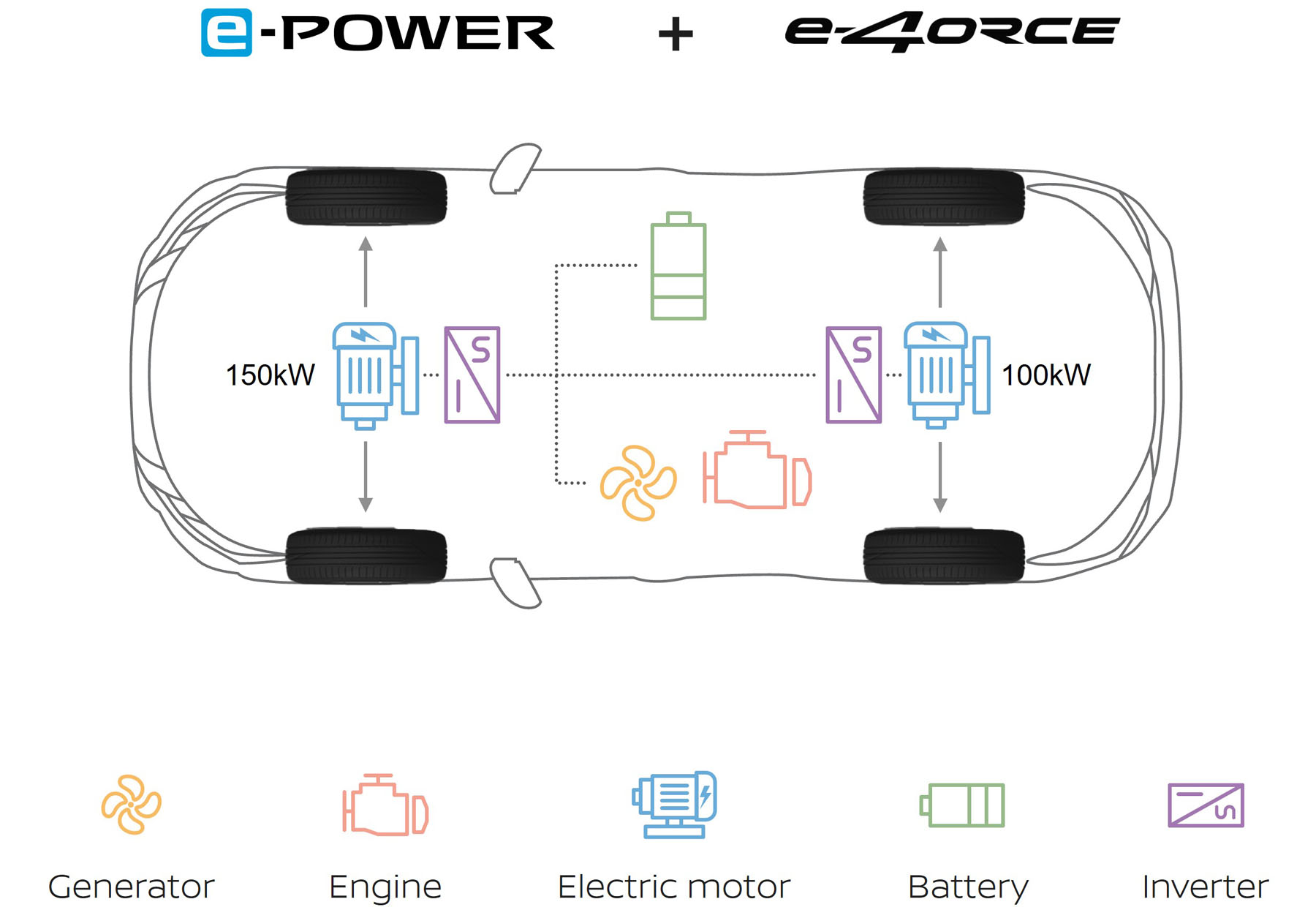 e-POWER + e-4ORCE

150kW

100kW

Generator

Engine

Electric motor

Battery

Inverter