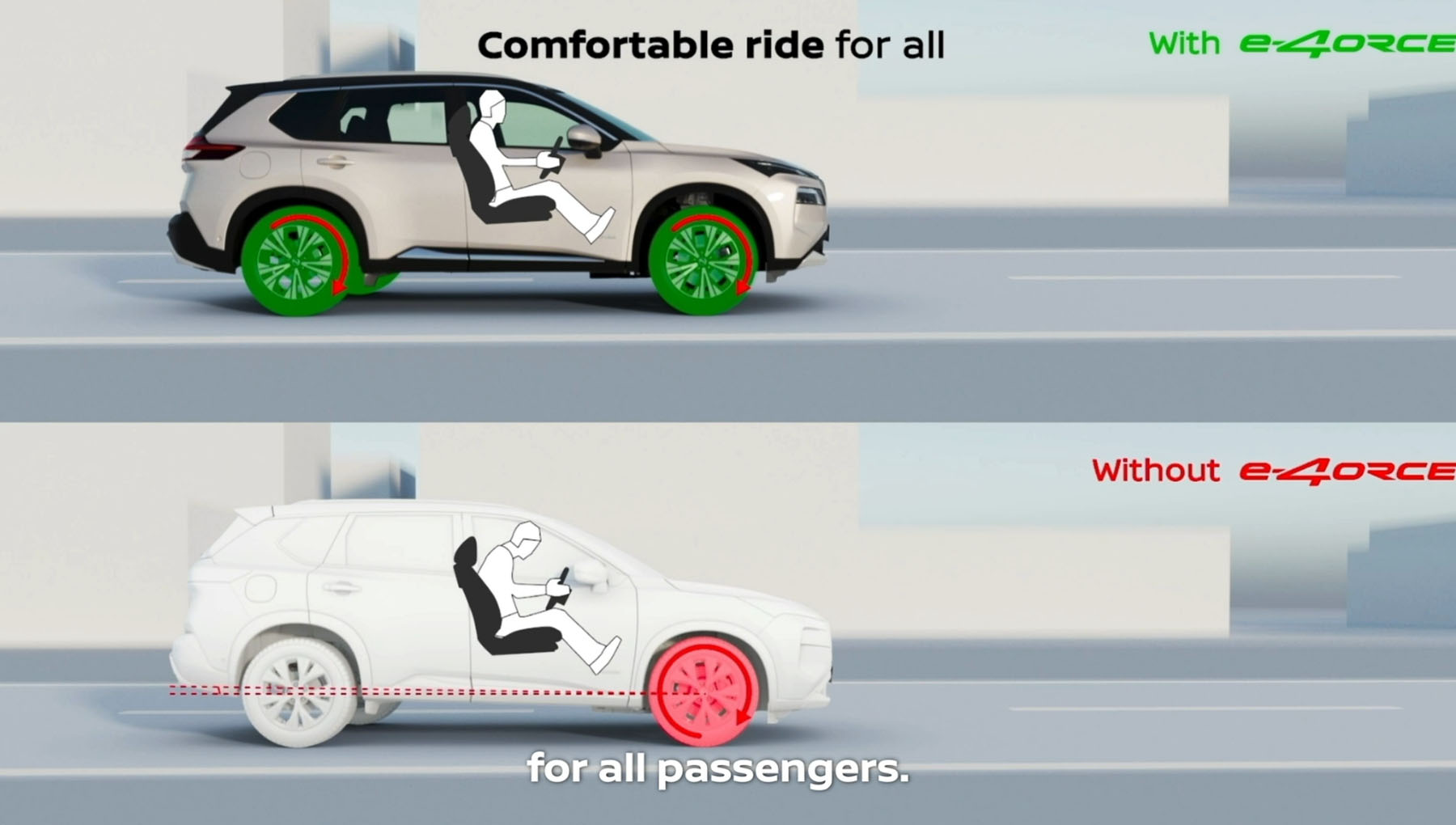 Comfortable ride for all

With e-4ORCE

Without e-4ORCE

for all passengers.