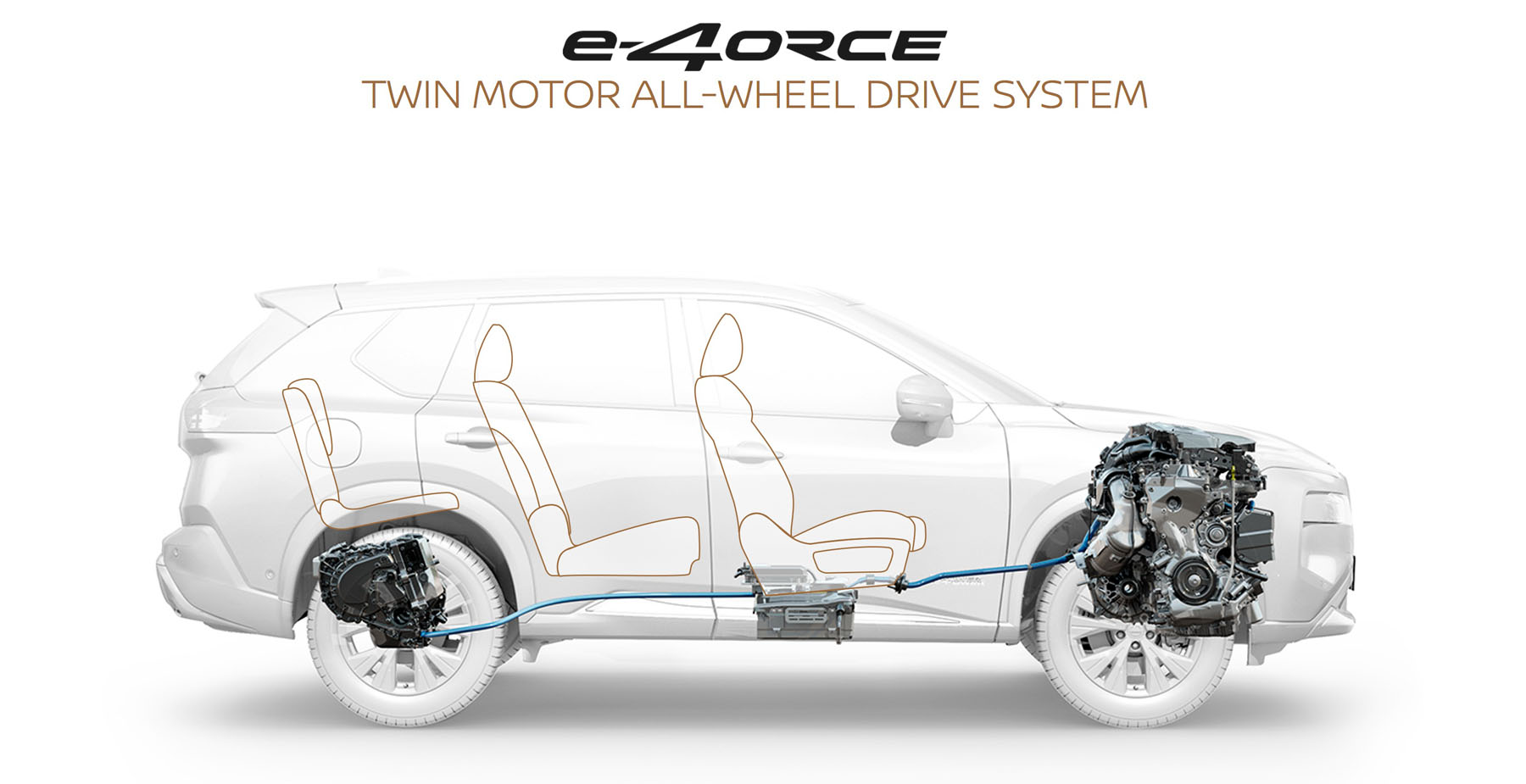 e-4ORCE
TWIN MOTOR ALL-WHEEL DRIVE SYSTEM