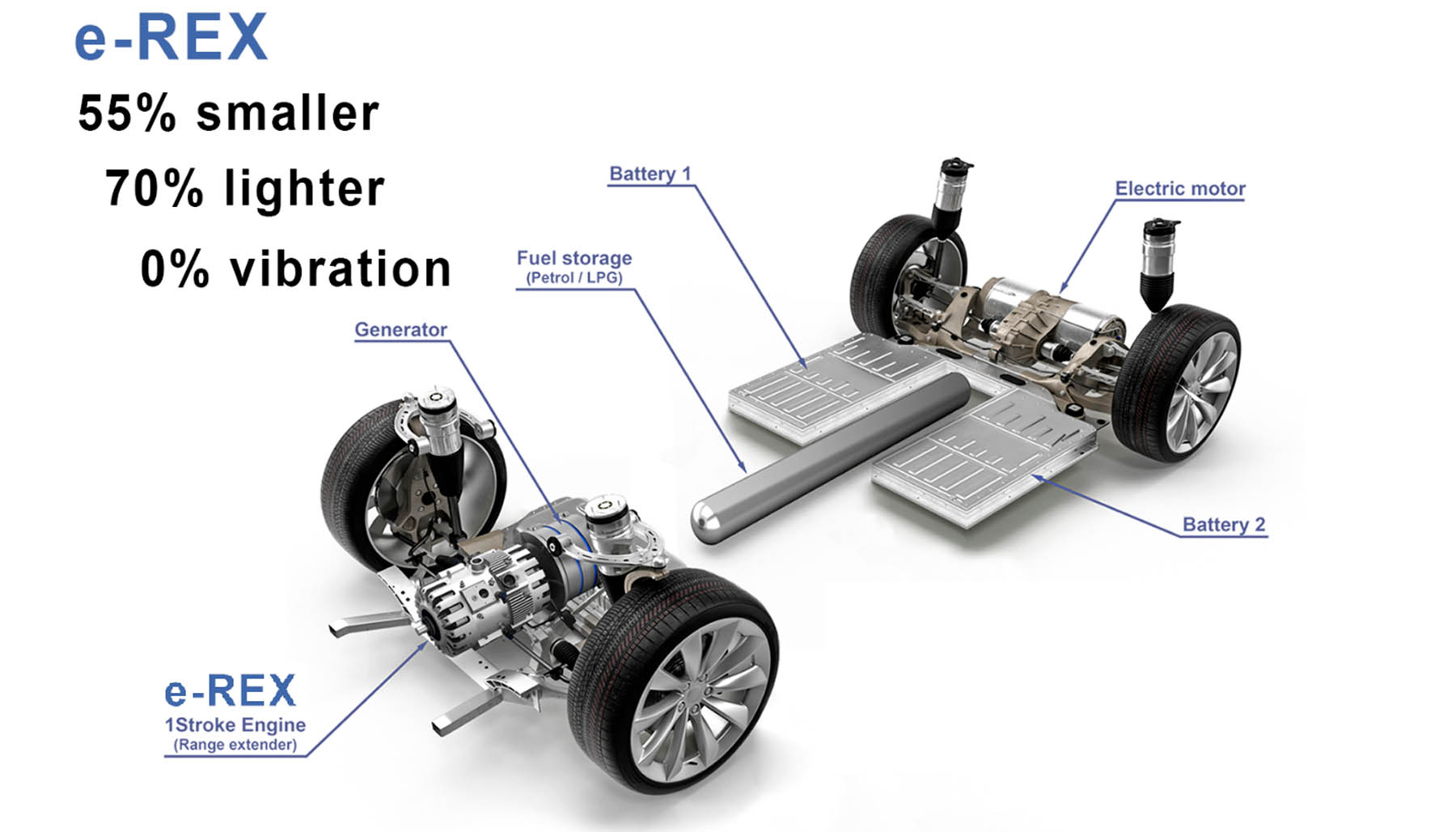 e-REX
55% smaller
70% lighter
0% vibration

Battery 1

Electric motor

Fuel storage
(Petrol / LPG)

Generator

Battery 2

e-REX
1Stroke Engine
(Range extender)