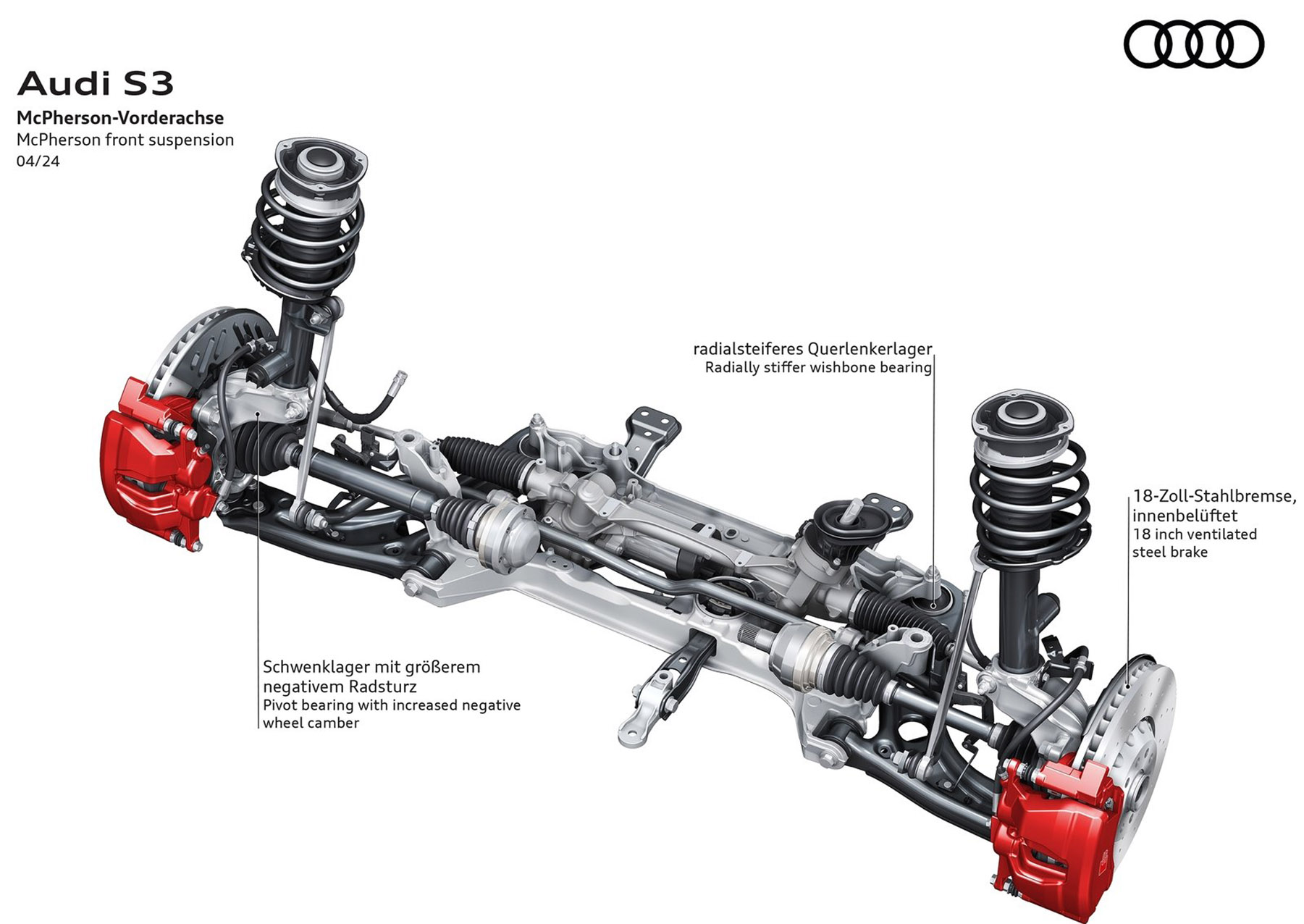 Audi S3
McPherson-Vorderachse
McPherson front suspension
04/24

radialsteiferes Querlenkerlager
Radially stiffer wishbone bearing

18-Zoll-Stahlbremse, innenbelüftet
18 inch ventilated steel brake

Schwenklager mit größerem negativem Radsturz
Pivot bearing with increased negative wheel camber