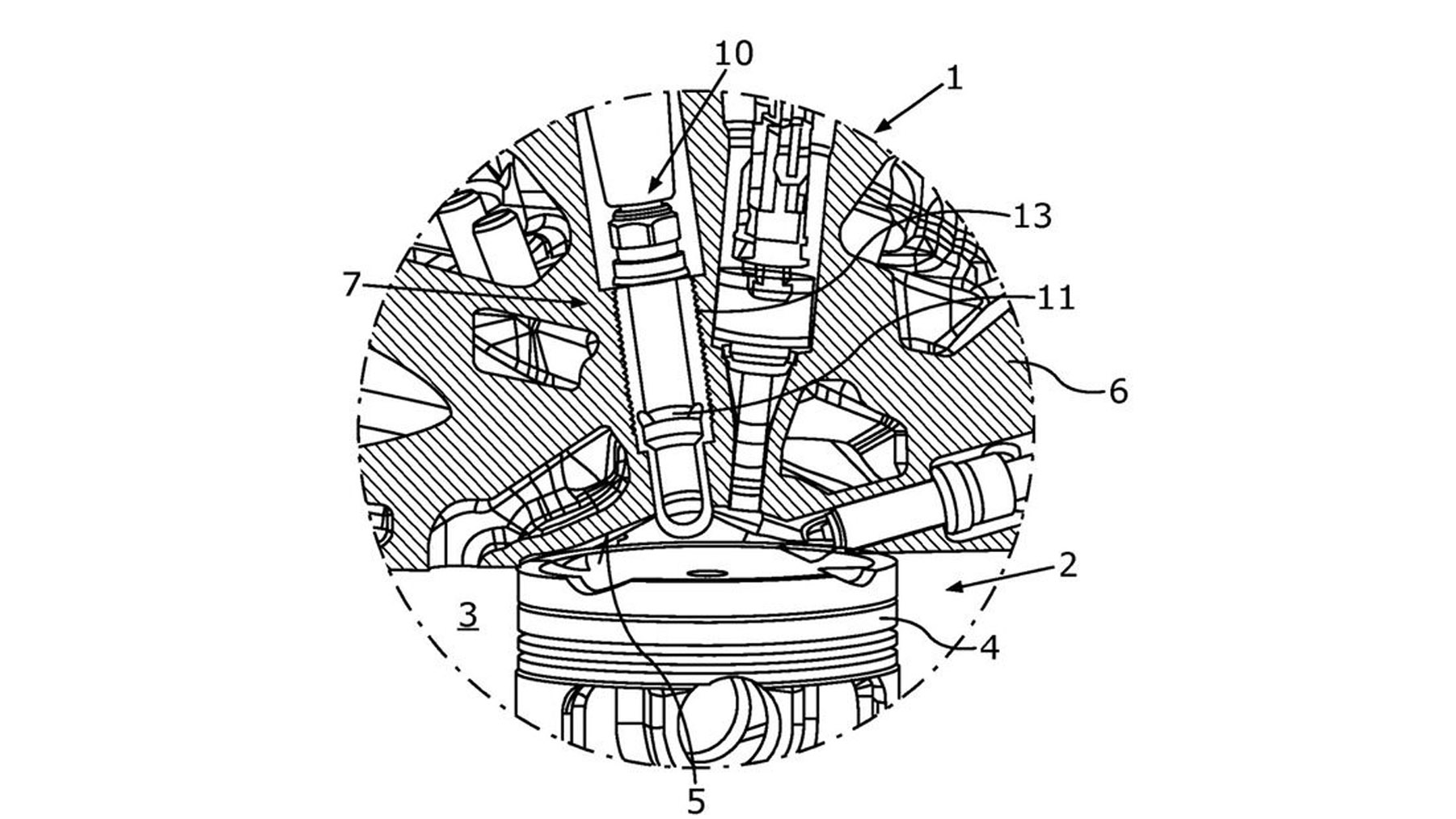 10
1
13
7
11
6
2
3
4
5