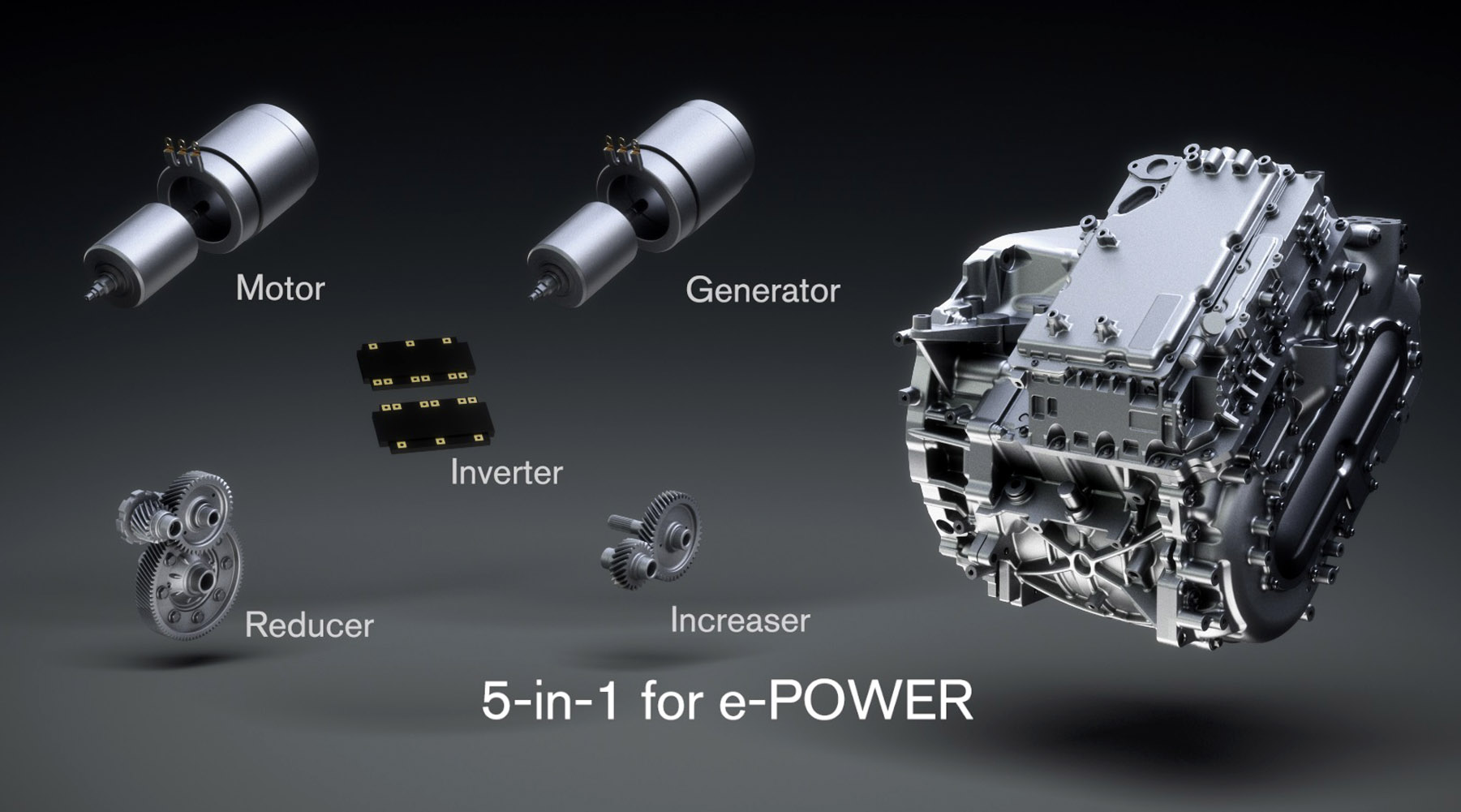 Motor

Generator

Inverter

Reducer

Increaser

5-in-1 for e-POWER