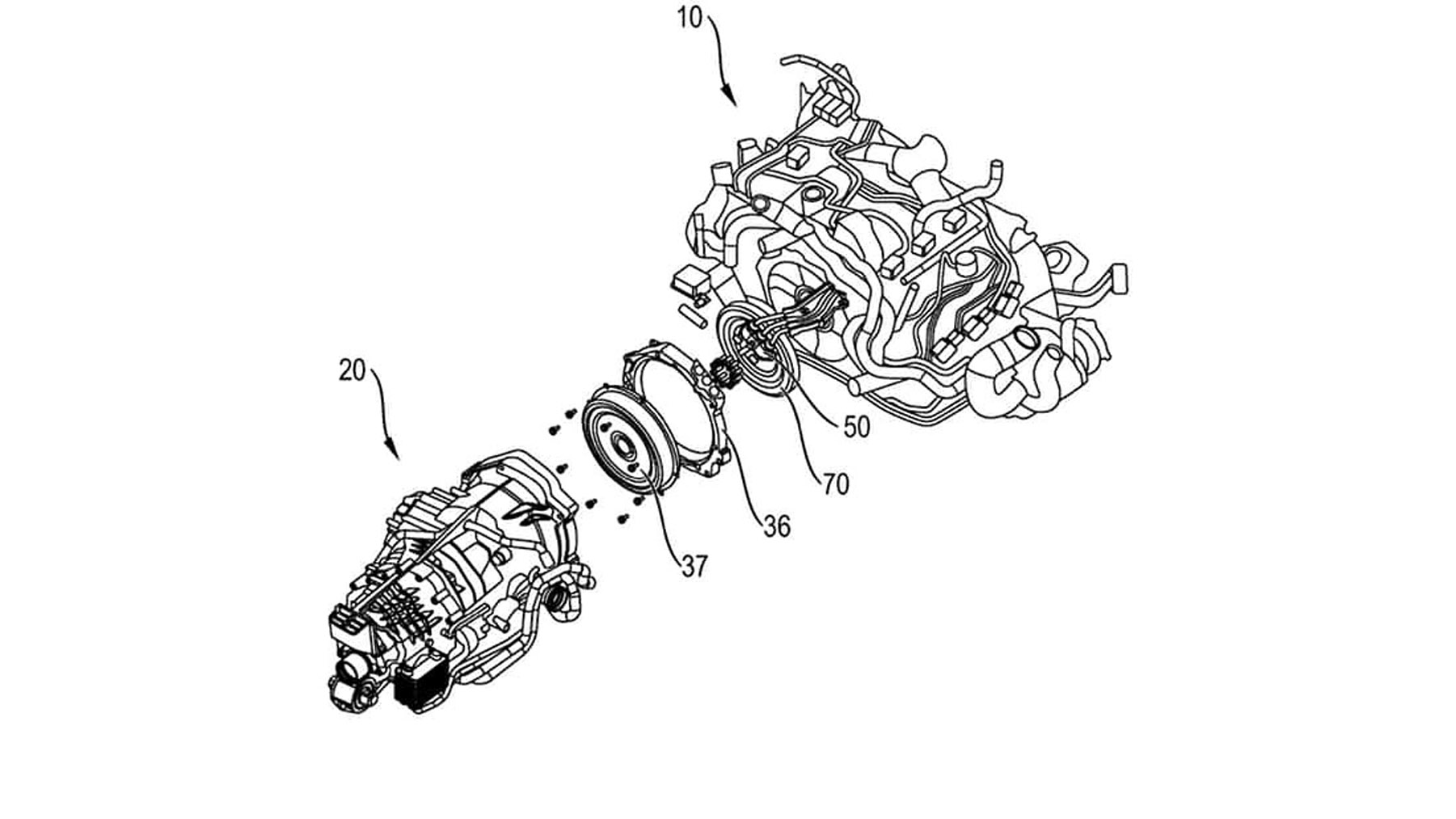 10

20

50

70

36

37