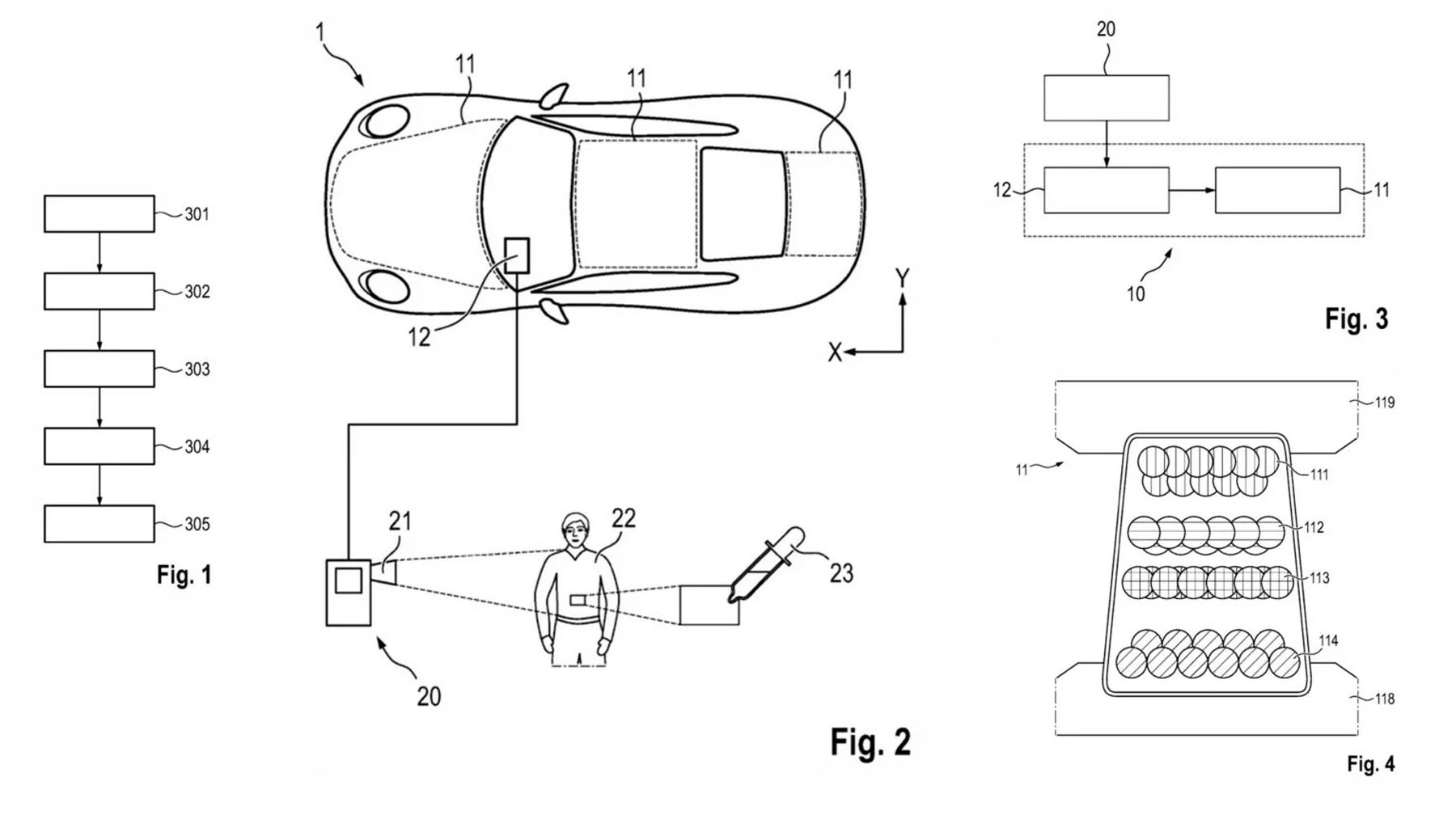 301
302
303
304
305
Fig. 1

1
11
11
11
12
Y
X
21
22
23
20
Fig. 2

20
12
11
10
Fig. 3

119
11
111
112
113
114
118
Fig. 4