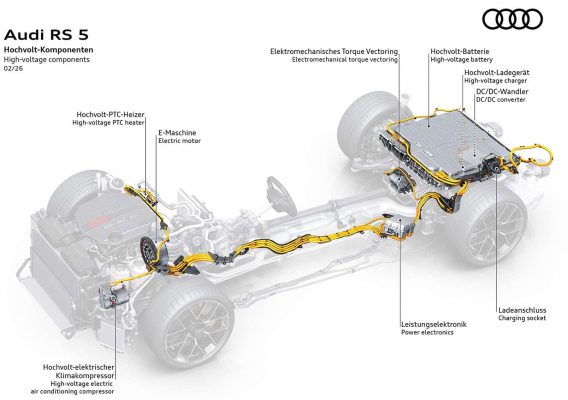 Audi RS 5
Hochvolt-Komponenten
High-voltage components
02/26

Elektromechanisches Torque Vectoring
Electromechanical torque vectoring

Hochvolt-Batterie
High-voltage battery

Hochvolt-Ladegerät
High-voltage charger

DC/DC-Wandler
DC/DC converter

Hochvolt-PTC-Heizer
High-voltage PTC heater

E-Maschine
Electric motor

Ladeanschluss
Charging socket

Leistungselektronik
Power electronics

Hochvolt-elektrischer Klimakompressor
High-voltage electric air conditioning compressor