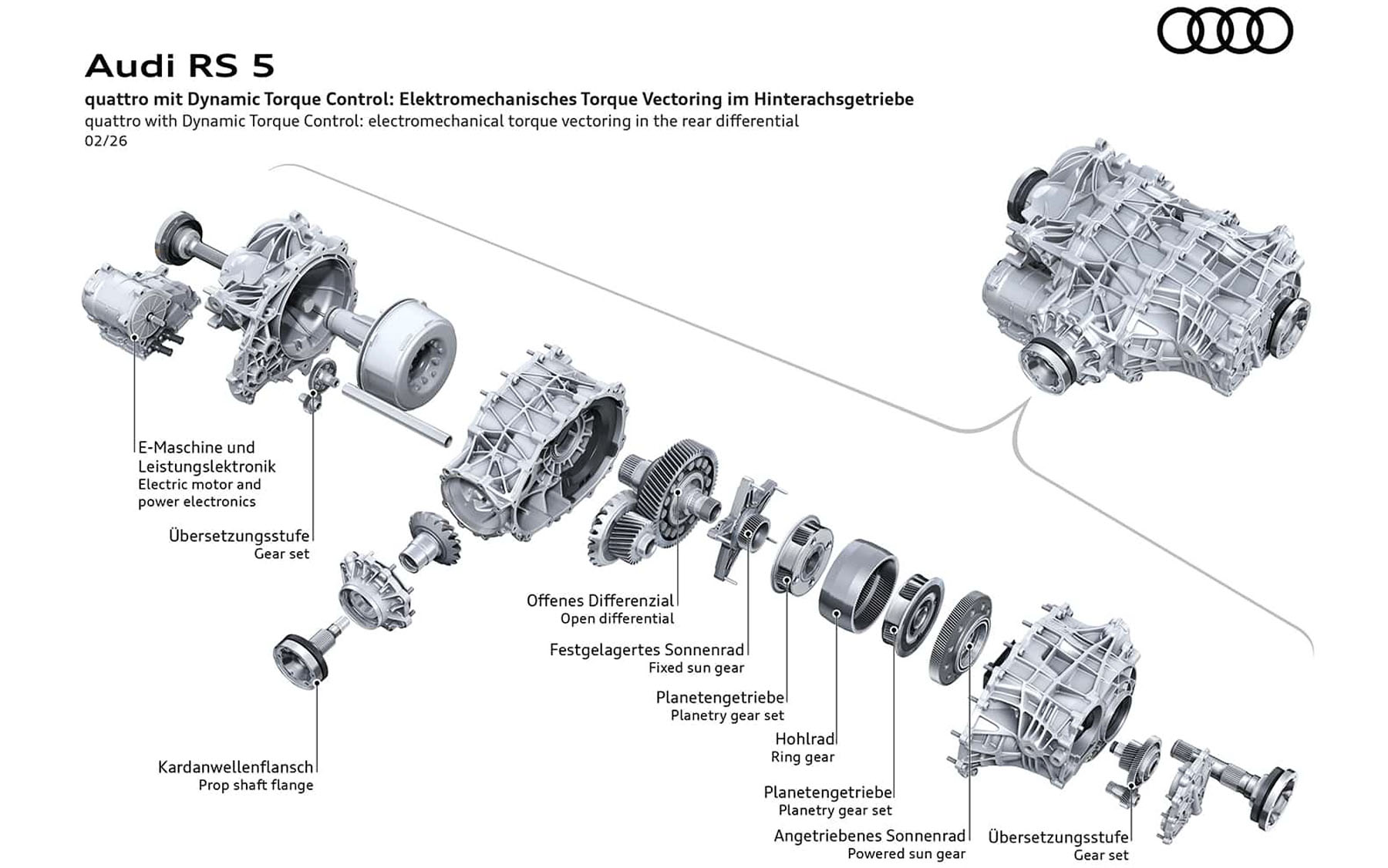 Audi RS 5

quattro mit Dynamic Torque Control: Elektromechanisches Torque Vectoring im Hinterachsgetriebe
quattro with Dynamic Torque Control: electromechanical torque vectoring in the rear differential
02/26

E-Maschine und Leistungslektronik
Electric motor and power electronics

Übersetzungsstufe
Gear set

Kardanwellenflansch
Prop shaft flange

Offenes Differenzial
Open differential

Festgelagertes Sonnenrad
Fixed sun gear

Planetengetriebe
Planetry gear set

Hohlrad
Ring gear

Planetengetriebe
Planetry gear set

Angetriebenes Sonnenrad
Powered sun gear

Übersetzungsstufe
Gear set