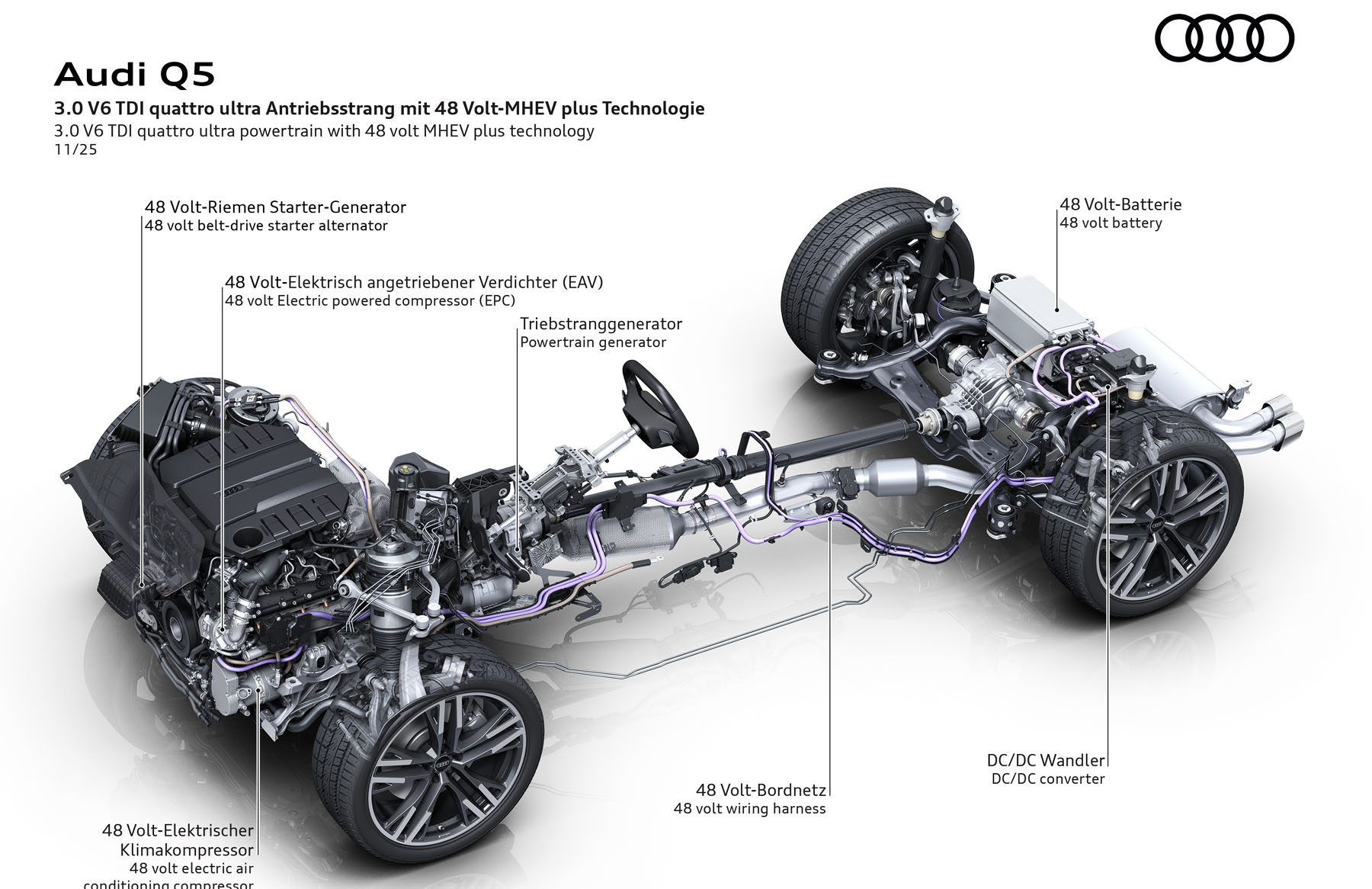 Audi Q5

3.0 V6 TDI quattro ultra Antriebsstrang mit 48 Volt-MHEV plus Technologie
3.0 V6 TDI quattro ultra powertrain with 48 volt MHEV plus technology
11/25

48 Volt-Riemen Starter-Generator
48 volt belt-drive starter alternator

48 Volt-Elektrisch angetriebener Verdichter (EAV)
48 volt Electric powered compressor (EPC)

Triebstranggenerator
Powertrain generator

48 Volt-Batterie
48 volt battery

DC/DC Wandler
DC/DC converter

48 Volt-Bordnetz
48 volt wiring harness

48 Volt-Elektrischer Klimakompressor
48 volt electric air conditioning compressor